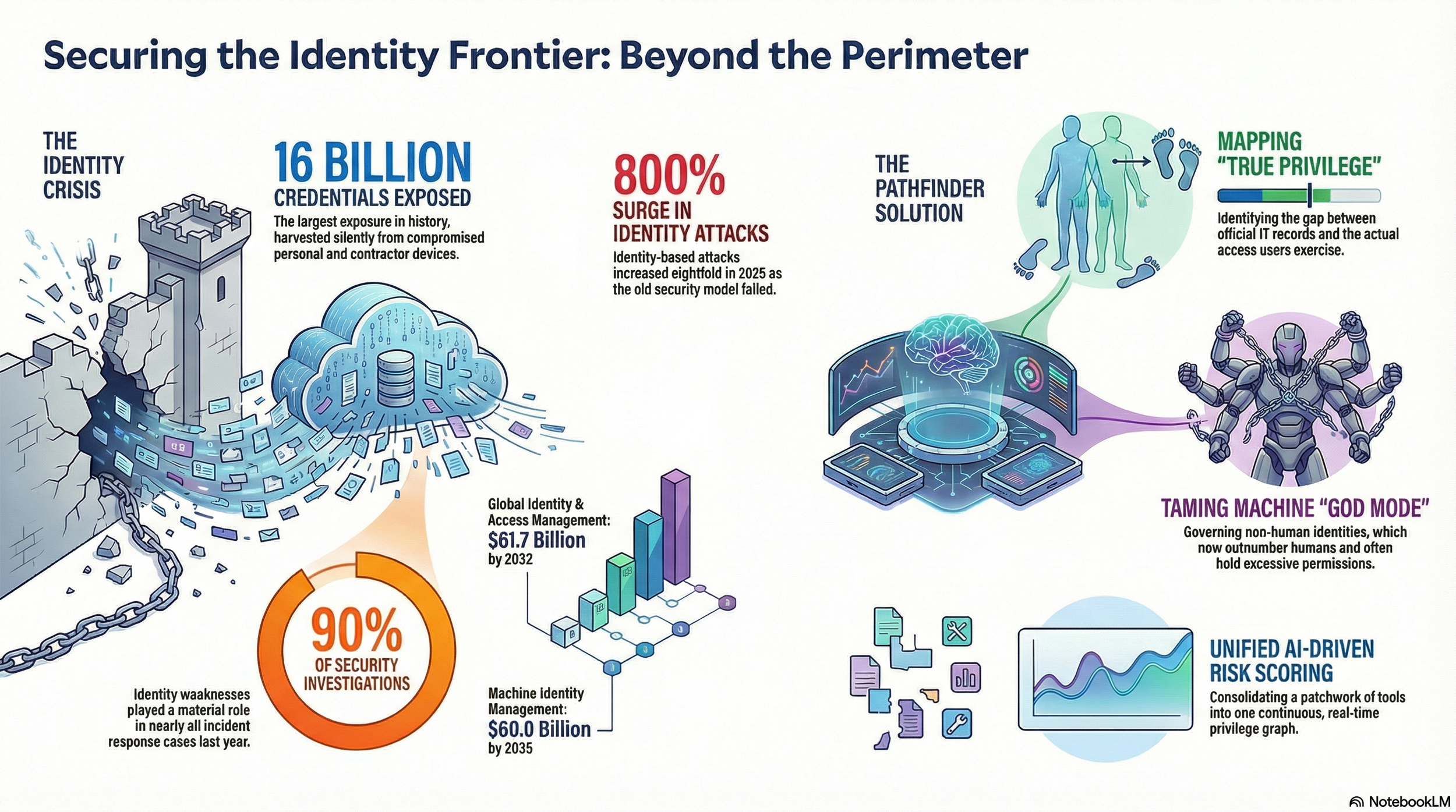 Securing the Identity Frontier: Beyond the Perimeter

THE IDENTITY CRISIS

16 BILLION
CREDENTIALS EXPOSED
The largest exposure in history, harvested silently from compromised personal and contractor devices.

800%
SURGE IN IDENTITY ATTACKS
Identity-based attacks increased eightfold in 2025 as the old security model failed.

90%
OF SECURITY INVESTIGATIONS

Identity waaknesses played a material role in nearly all incident response cases last year.

Global Identity & Access Management:
$61.7 Billion
by 2032

Machine Identity Management:
$60.0 Billion
by 2035

THE PATHFINDER SOLUTION

MAPPING "TRUE PRIVILEGE"
Identifying the gap between official IT records and the actual access users exercise.

TAMING MACHINE "GOD MODE"
Governing non-human identities, which now outnumber humans and often hold excessive permissions.

UNIFIED AI-DRIVEN RISK SCORING
Consolidating a patchwork of tools into one continuous, real-time privilege graph.

NotebookLM