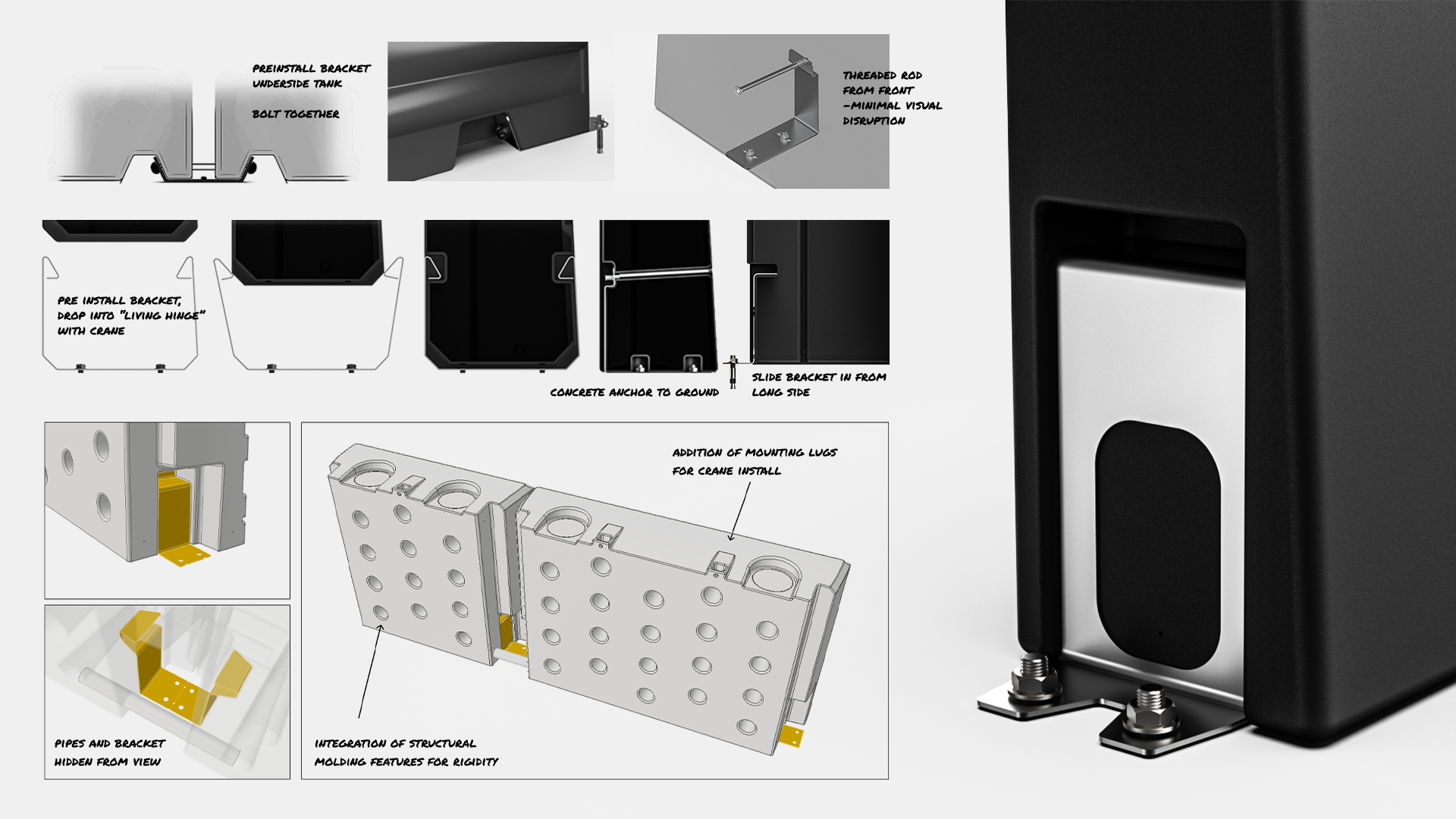 PREINSTALL BRACKET UNDERSIDE TANK

BOLT TOGETHER

THREADED ROD FROM FRONT -MINIMAL VISUAL DISRUPTION

PRE INSTALL BRACKET, DROP INTO "LIVING HINGE" WITH CRANE

CONCRETE ANCHOR TO GROUND

SLIDE BRACKET IN FROM LONG SIDE

ADDITION OF MOUNTING LUGS FOR CRANE INSTALL

PIPES AND BRACKET HIDDEN FROM VIEW

INTEGRATION OF STRUCTURAL MOLDING FEATURES FOR RIGIDITY