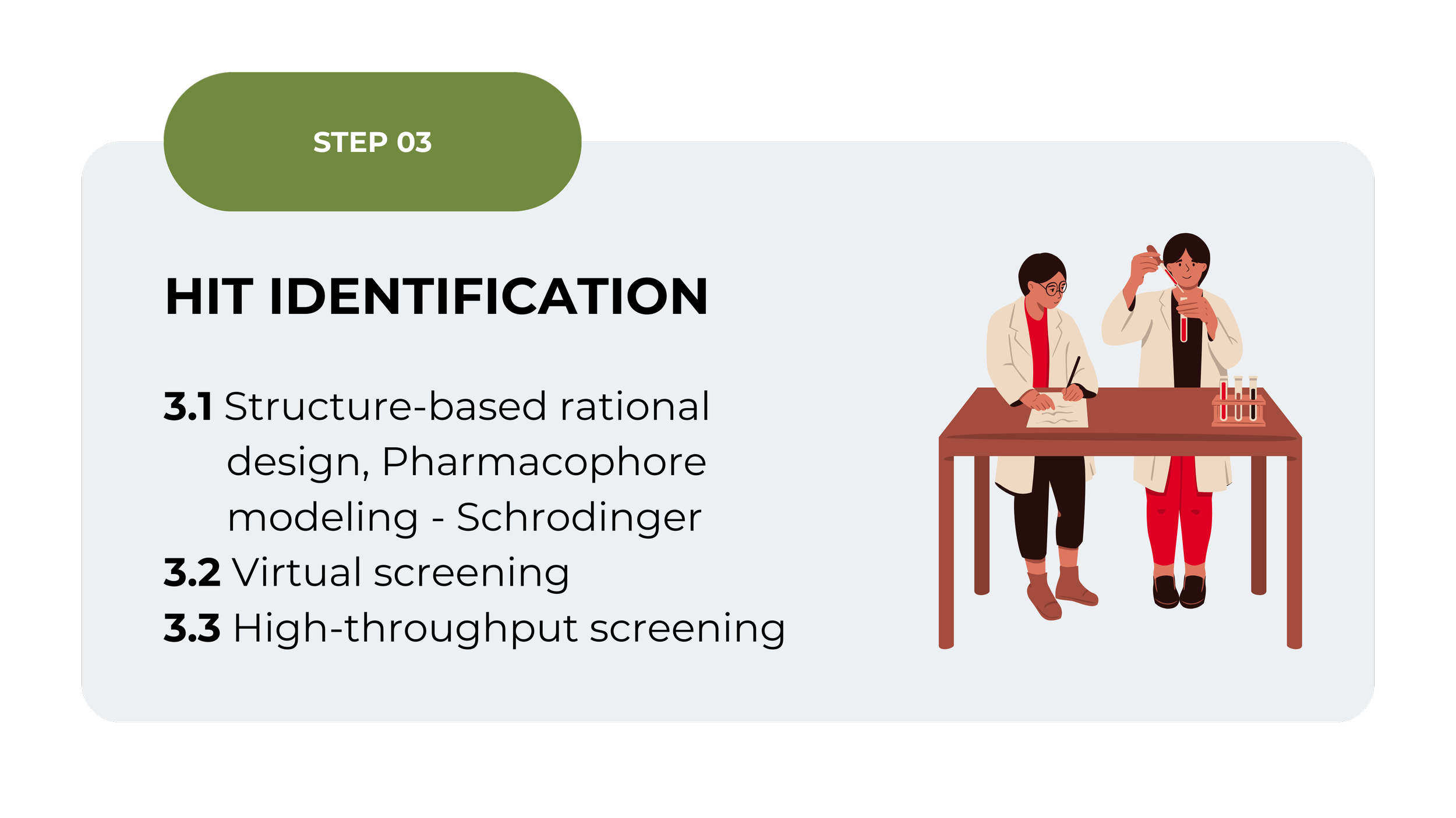 STEP 03

HIT IDENTIFICATION

3.1 Structure-based rational design, Pharmacophore modeling - Schrodinger
3.2 Virtual screening
3.3 High-throughput screening