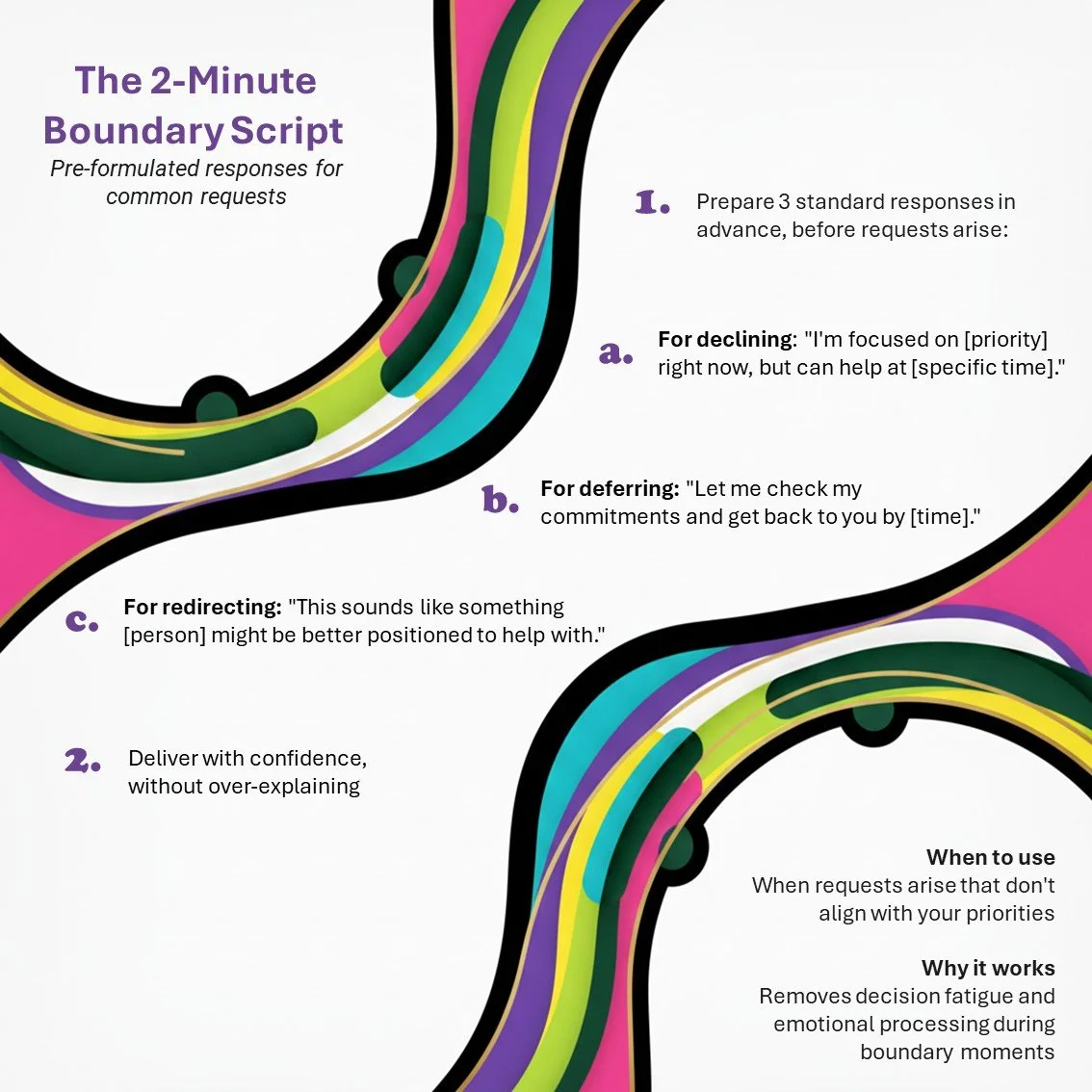 The 2-Minute Boundary Script
Pre-formulated responses for common requests

1. Prepare 3 standard responses in advance, before requests arise:

a. For declining: "I'm focused on [priority] right now, but can help at [specific time]."

b. For deferring: "Let me check my commitments and get back to you by [time]."

c. For redirecting: "This sounds like something [person] might be better positioned to help with."

2. Deliver with confidence, without over-explaining

When to use
When requests arise that don't align with your priorities

Why it works
Removes decision fatigue and emotional processing during boundary moments