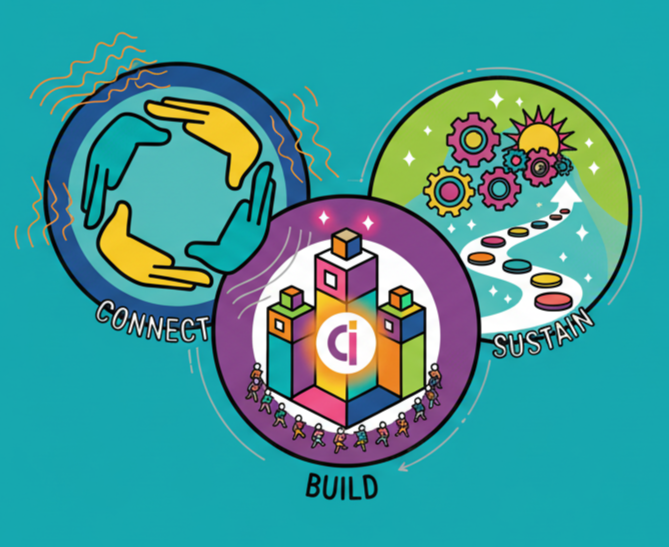 CONNECT

Ci

SUSTAIN

BUILD