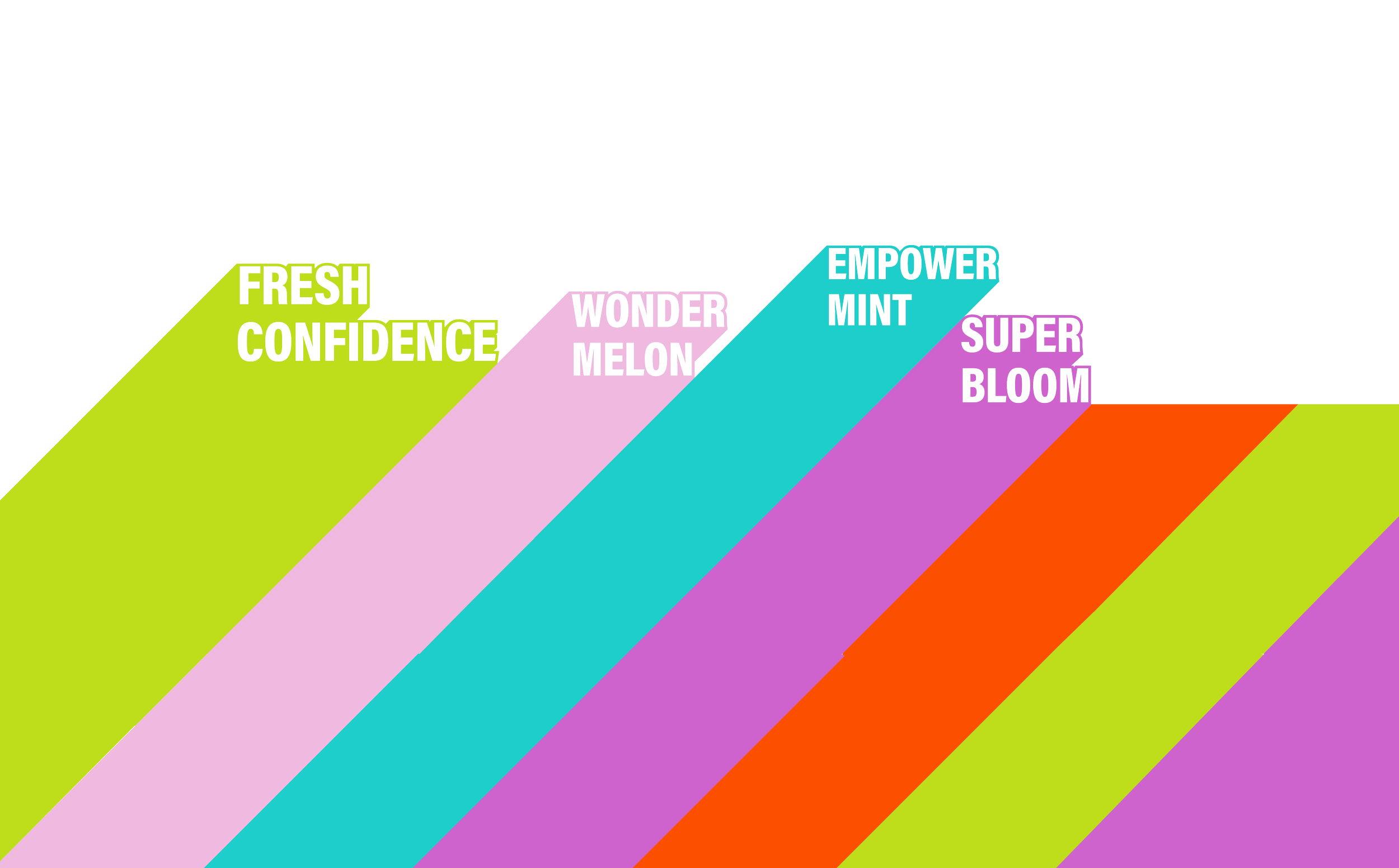 FRESH
CONFIDENCE

WONDER
MELON

EMPOWER
MINT

SUPER
BLOOM