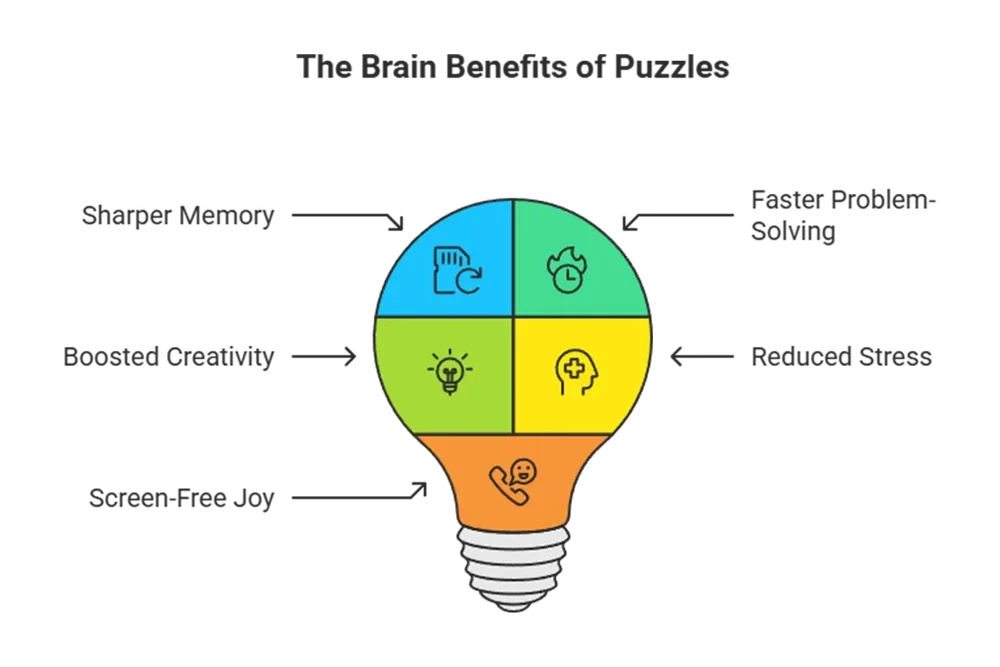 The Brain Benefits of Puzzles

Sharper Memory

Faster Problem-Solving

Boosted Creativity

Reduced Stress

Screen-Free Joy