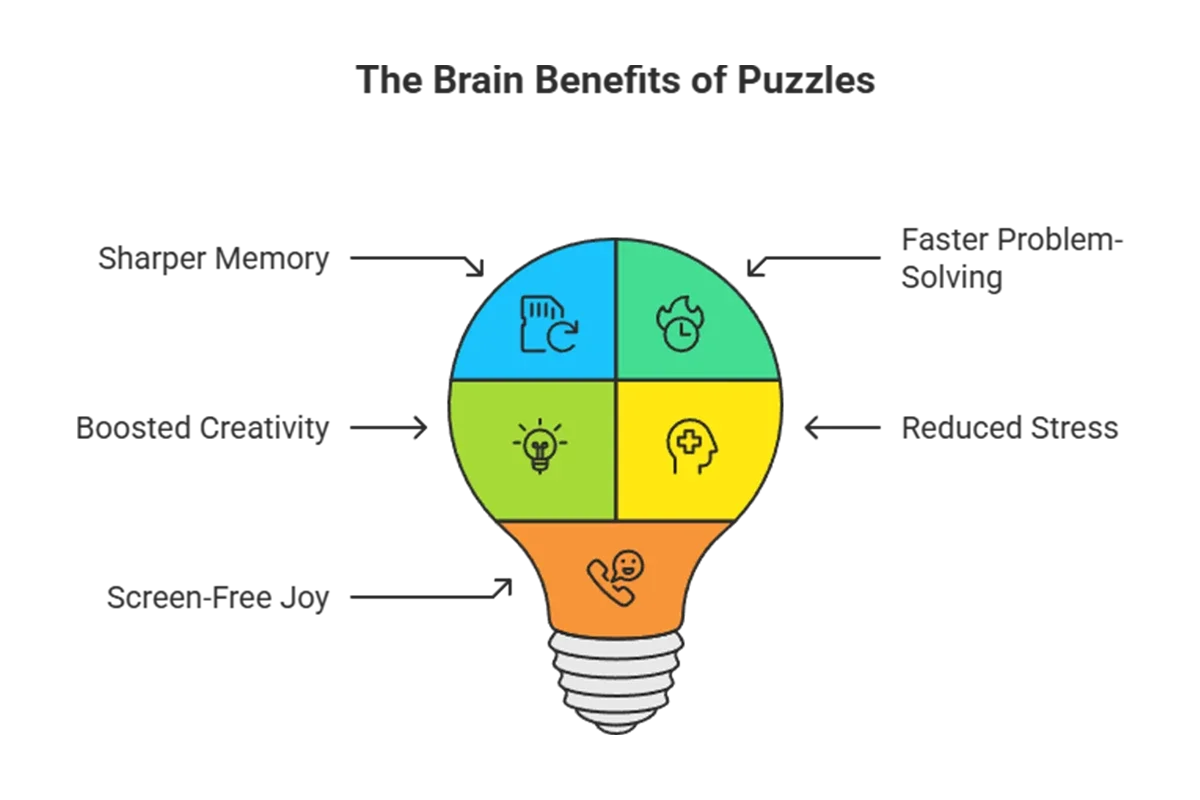 The Brain Benefits of Puzzles

Sharper Memory

Faster Problem-Solving

Boosted Creativity

Reduced Stress

Screen-Free Joy