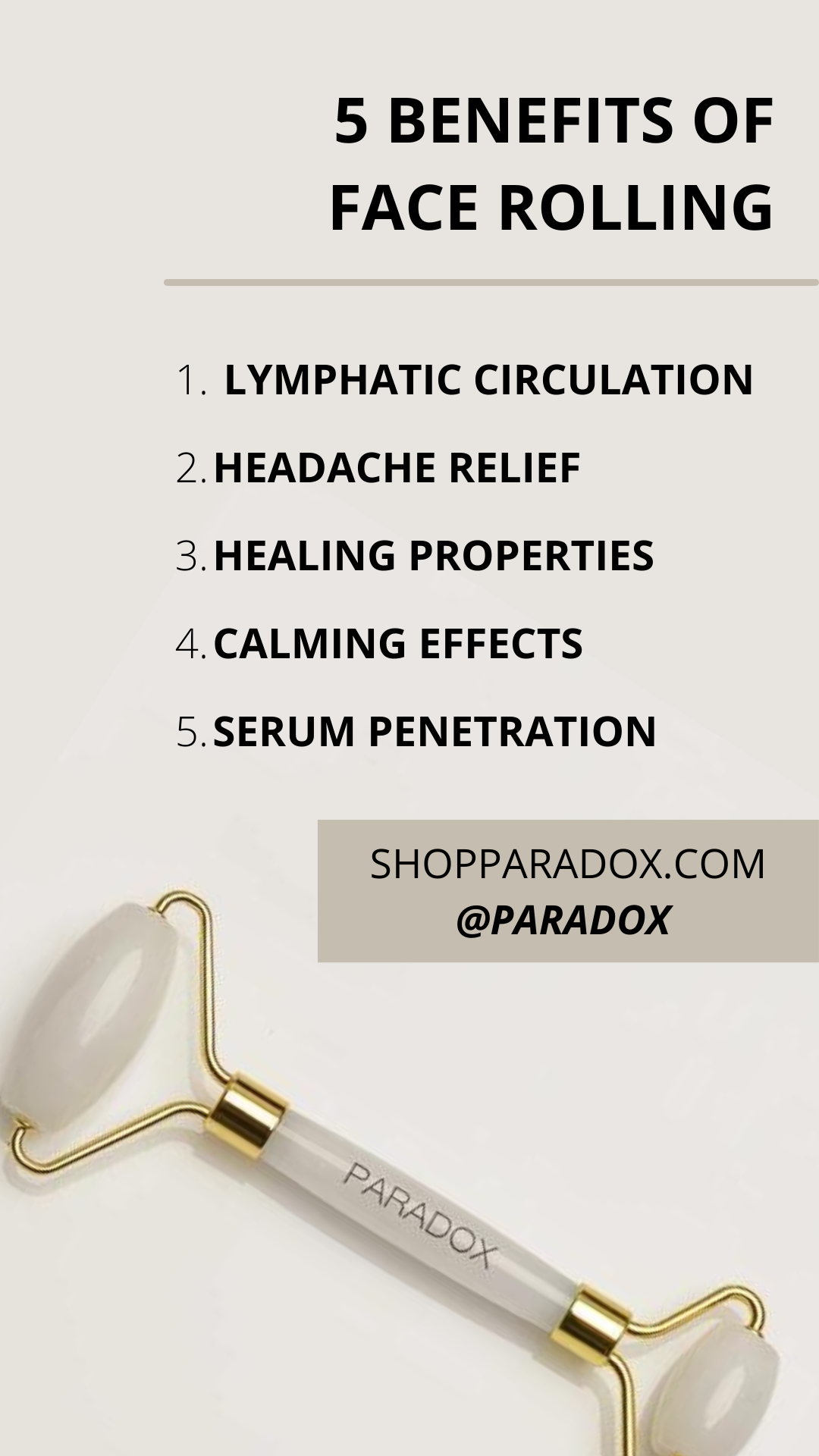 5 BENEFITS OF FACE ROLLING

1. LYMPHATIC CIRCULATION
2. HEADACHE RELIEF
3. HEALING PROPERTIES
4. CALMING EFFECTS
5. SERUM PENETRATION

SHOPPARADOX.COM
@PARADOX

PARADOX