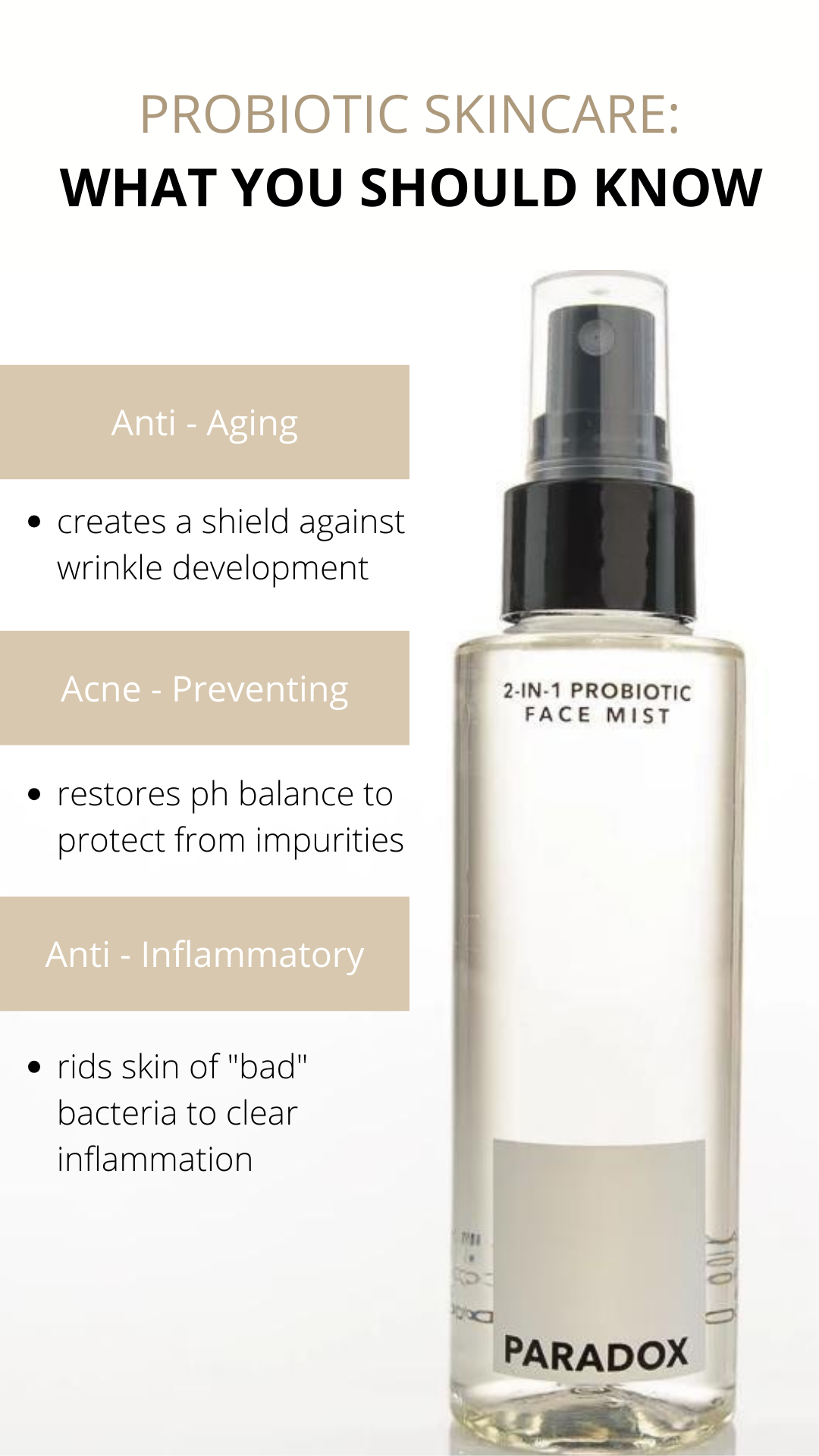 PROBIOTIC SKINCARE:
WHAT YOU SHOULD KNOW

Anti - Aging

• creates a shield against wrinkle development

Acne - Preventing

• restores ph balance to protect from impurities

Anti - Inflammatory

• rids skin of "bad" bacteria to clear inflammation

2-IN-1 PROBIOTIC FACE MIST

PARADOX