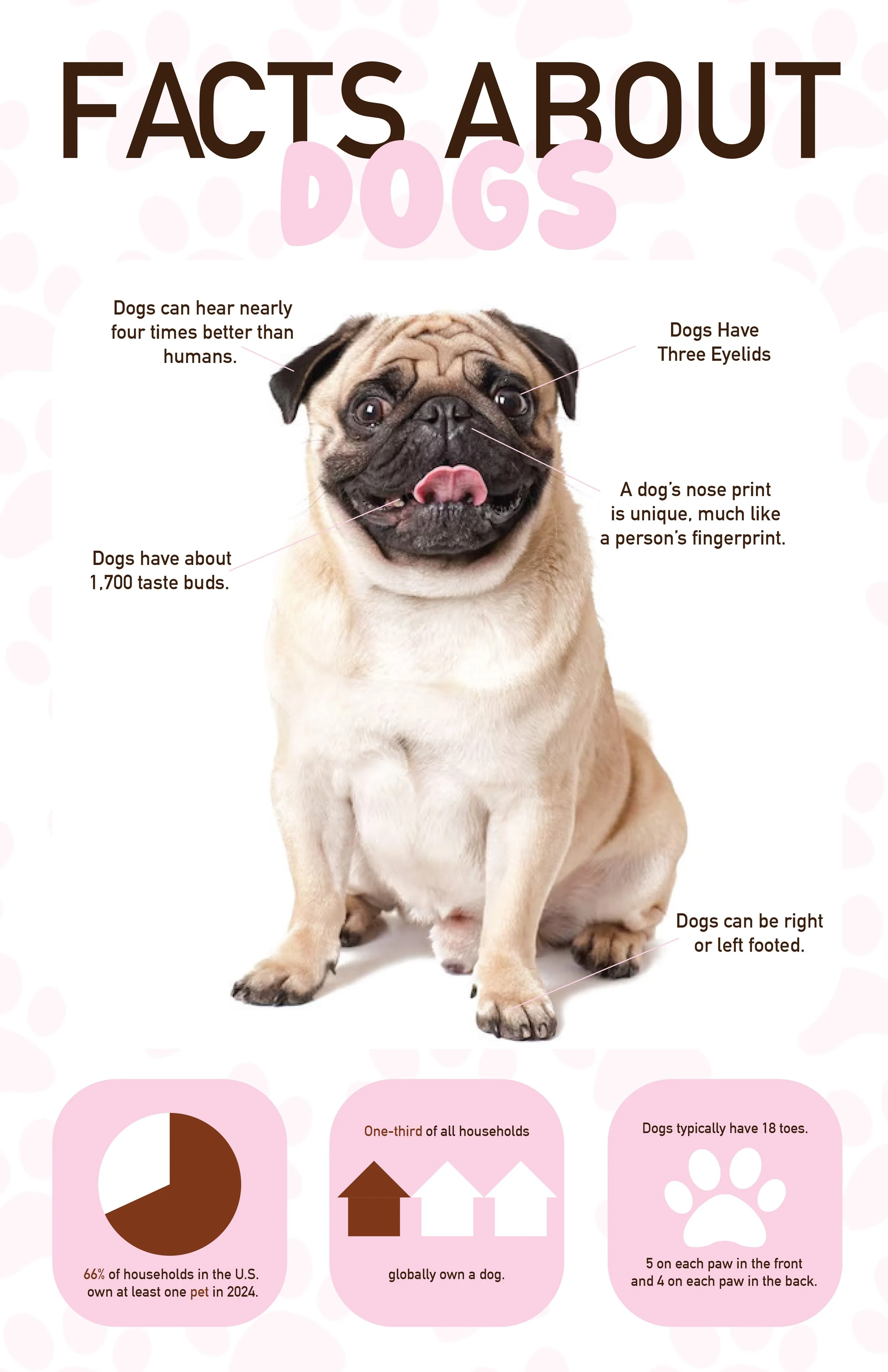 FACTS ABOUT
DOGS

Dogs can hear nearly four times better than humans.

Dogs Have Three Eyelids

A dog's nose print is unique, much like a person's fingerprint.

Dogs have about 1,700 taste buds.

Dogs can be right or left footed.

66% of households in the U.S. own at least one pet in 2024.

One-third of all households

globally own a dog.

Dogs typically have 18 toes.

5 on each paw in the front and 4 on each paw in the back.