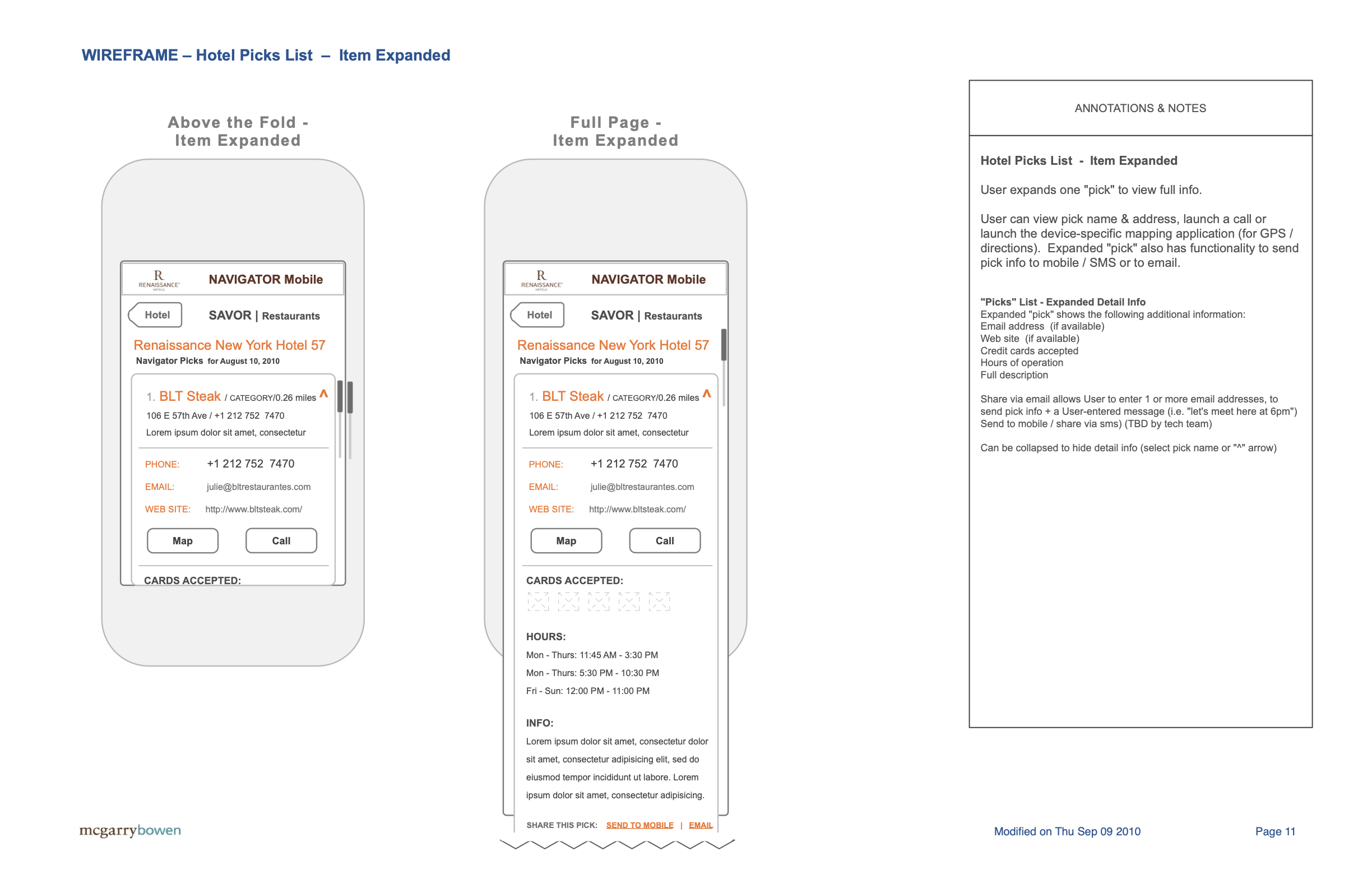 WIREFRAME – Hotel Picks List – Item Expanded

Above the Fold - Item Expanded

R RENAISSANCE HOTELS

NAVIGATOR Mobile

Hotel

SAVOR | Restaurants

Renaissance New York Hotel 57

Navigator Picks for August 10, 2010

1. BLT Steak / CATEGORY/0.26 miles ^

106 E 57th Ave / +1 212 752 7470

Lorem ipsum dolor sit amet, consectetur

PHONE: +1 212 752 7470

EMAIL: julie@bltrestaurantes.com

WEB SITE: http://www.bltsteak.com/

Map

Call

CARDS ACCEPTED:

Full Page - Item Expanded

R RENAISSANCE HOTELS

NAVIGATOR Mobile

Hotel

SAVOR | Restaurants

Renaissance New York Hotel 57

Navigator Picks for August 10, 2010

1. BLT Steak / CATEGORY/0.26 miles ^

106 E 57th Ave / +1 212 752 7470

Lorem ipsum dolor sit amet, consectetur

PHONE: +1 212 752 7470

EMAIL: julie@bltrestaurantes.com

WEB SITE: http://www.bltsteak.com/

Map

Call

CARDS ACCEPTED:

HOURS:

Mon - Thurs: 11:45 AM - 3:30 PM

Mon - Thurs: 5:30 PM - 10:30 PM

Fri - Sun: 12:00 PM - 11:00 PM

INFO:

Lorem ipsum dolor sit amet, consectetur dolor sit amet, consectetur adipisicing elit, sed do eiusmod tempor incididunt ut labore. Lorem ipsum dolor sit amet, consectetur adipisicing.

SHARE THIS PICK: SEND TO MOBILE | EMAIL

ANNOTATIONS & NOTES

Hotel Picks List - Item Expanded

User expands one "pick" to view full info.

User can view pick name & address, launch a call or launch the device-specific mapping application (for GPS / directions). Expanded "pick" also has functionality to send pick info to mobile / SMS or to email.

"Picks" List - Expanded Detail Info
Expanded "pick" shows the following additional information:
Email address (if available)
Web site (if available)
Credit cards accepted
Hours of operation
Full description

Share via email allows User to enter 1 or more email addresses, to send pick info + a User-entered message (i.e. "let's meet here at 6pm")
Send to mobile / share via sms) (TBD by tech team)

Can be collapsed to hide detail info (select pick name or "^" arrow)

mcgarrybowen

Modified on Thu Sep 09 2010

Page 11