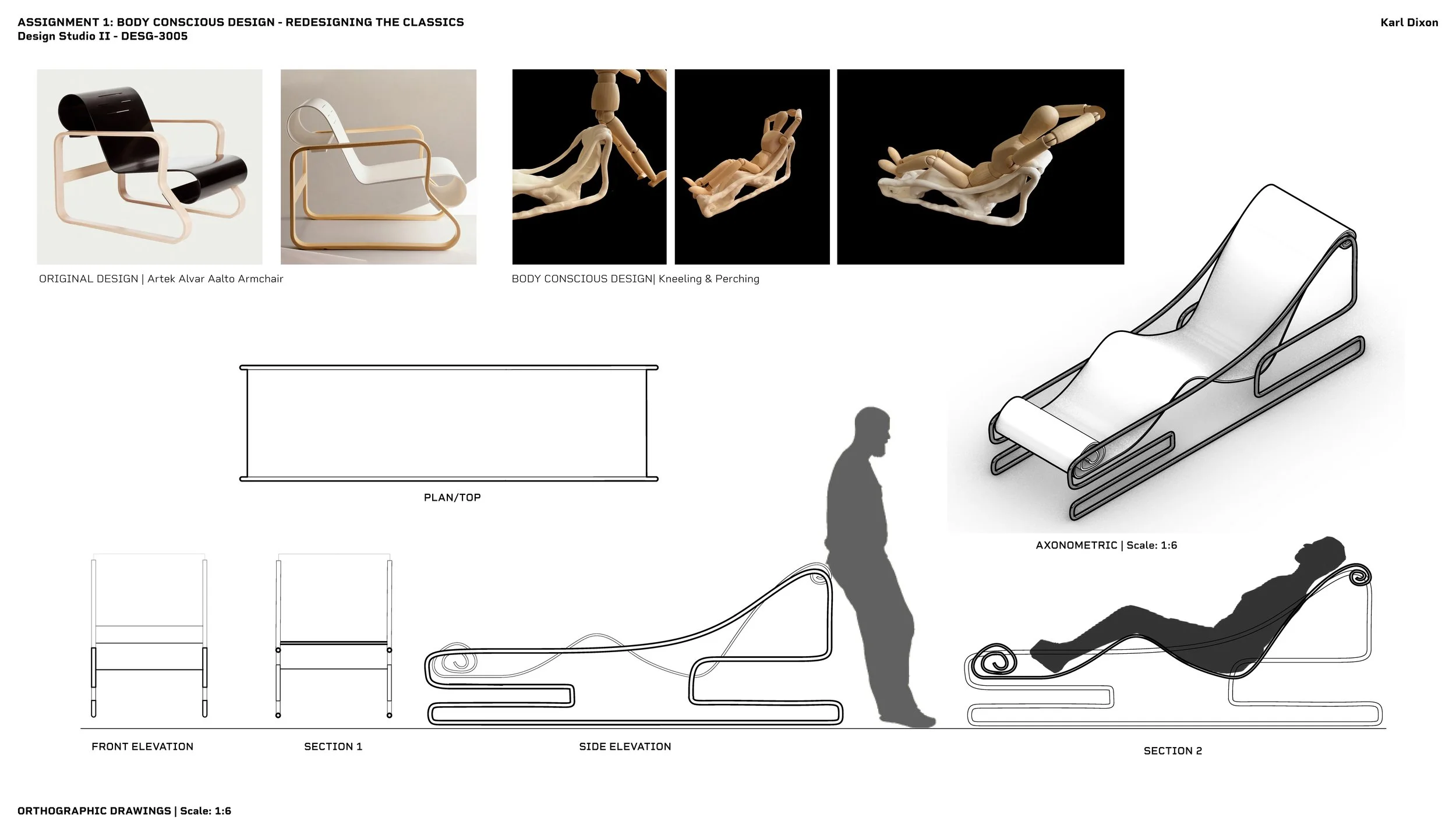 ASSIGNMENT 1: BODY CONSCIOUS DESIGN - REDESIGNING THE CLASSICS
Design Studio II - DESG-3005

Karl Dixon

ORIGINAL DESIGN | Artek Alvar Aalto Armchair

BODY CONSCIOUS DESIGN| Kneeling & Perching

PLAN/TOP

AXONOMETRIC | Scale: 1:6

FRONT ELEVATION

SECTION 1

SIDE ELEVATION

SECTION 2

ORTHOGRAPHIC DRAWINGS | Scale: 1:6