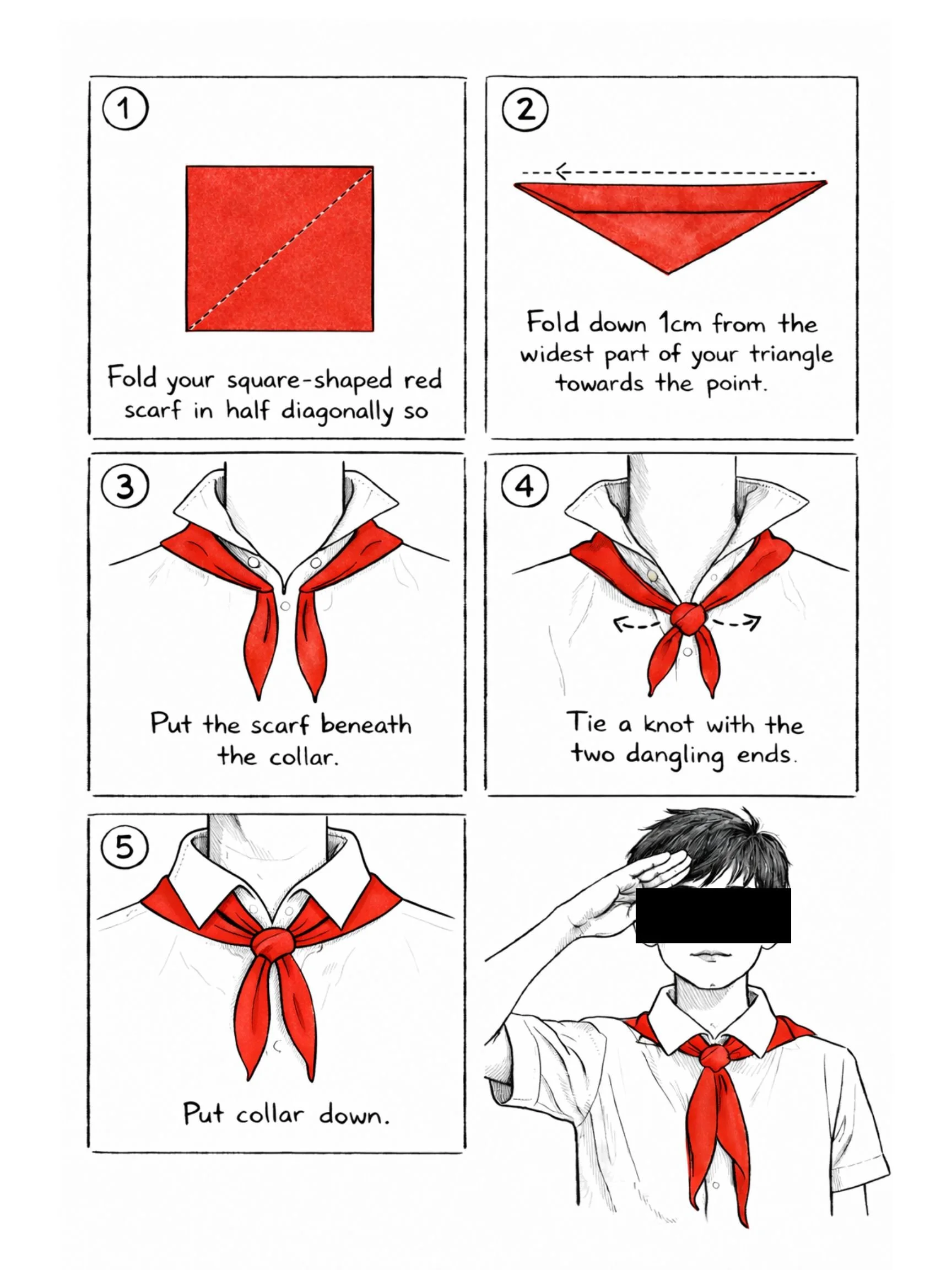 1

Fold your square-shaped red scarf in half diagonally so

2

Fold down 1cm from the widest part of your triangle towards the point.

3

Put the scarf beneath the collar.

4

Tie a knot with the two dangling ends.

5

Put collar down.