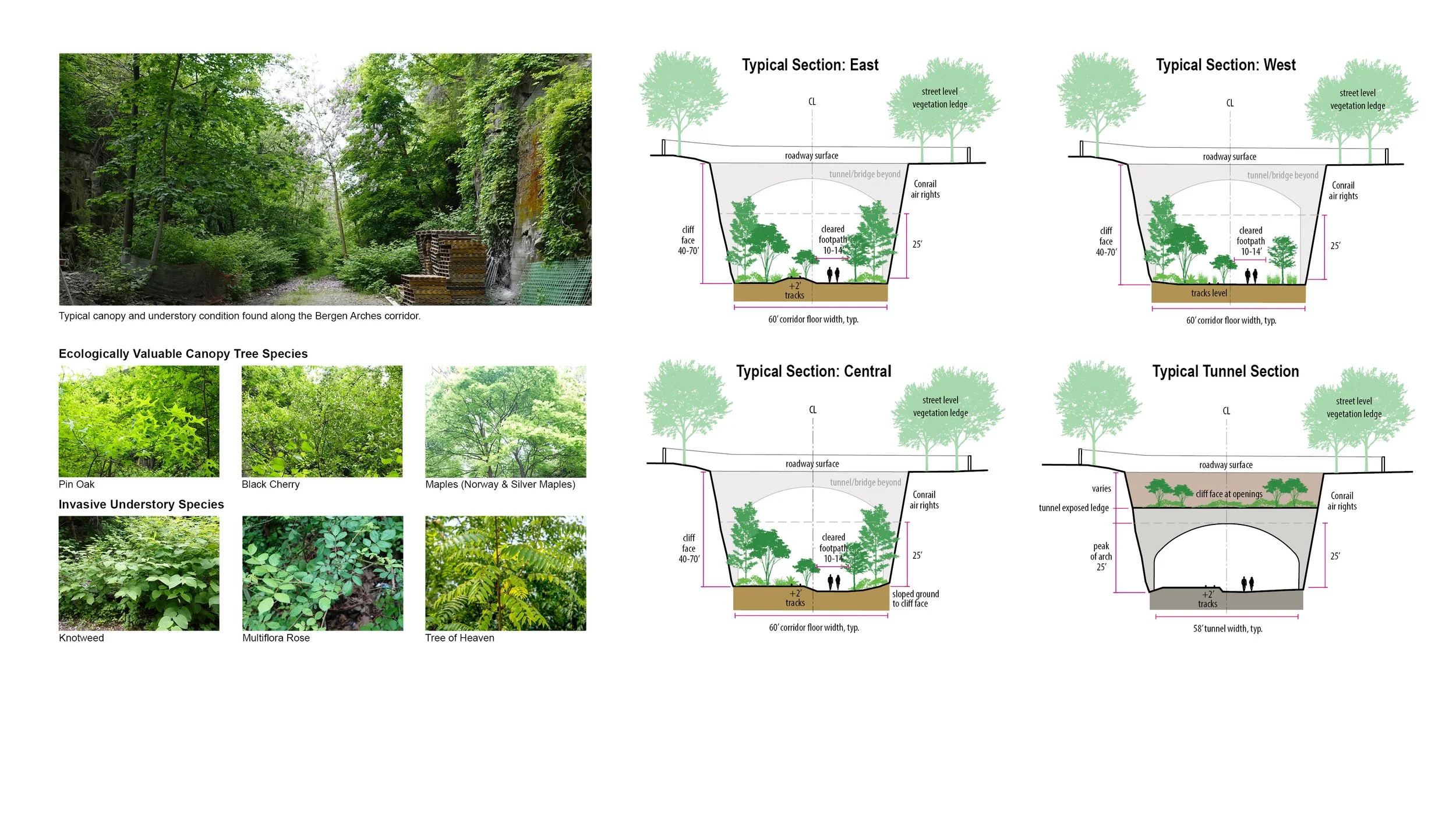 Typical canopy and understory condition found along the Bergen Arches corridor.

Ecologically Valuable Canopy Tree Species

Pin Oak

Black Cherry

Maples (Norway & Silver Maples)

Invasive Understory Species

Knotweed

Multiflora Rose

Tree of Heaven

Typical Section: East

CL

street level vegetation ledge

roadway surface

tunnel/bridge beyond

Conrail air rights

cliff face 40-70'

cleared footpath 10-14'

25'

+2' tracks

60' corridor floor width, typ.

Typical Section: West

CL

street level vegetation ledge

roadway surface

tunnel/bridge beyond

Conrail air rights

cliff face 40-70'

cleared footpath 10-14'

25'

tracks level

60' corridor floor width, typ.

Typical Section: Central

CL

street level vegetation ledge

roadway surface

tunnel/bridge beyond

Conrail air rights

cliff face 40-70'

cleared footpath 10-14'

25'

+2' tracks

sloped ground to cliff face

60' corridor floor width, typ.

Typical Tunnel Section

CL

street level vegetation ledge

roadway surface

varies

cliff face at openings

Conrail air rights

tunnel exposed ledge

peak of arch 25'

25'

+2' tracks

58' tunnel width, typ.