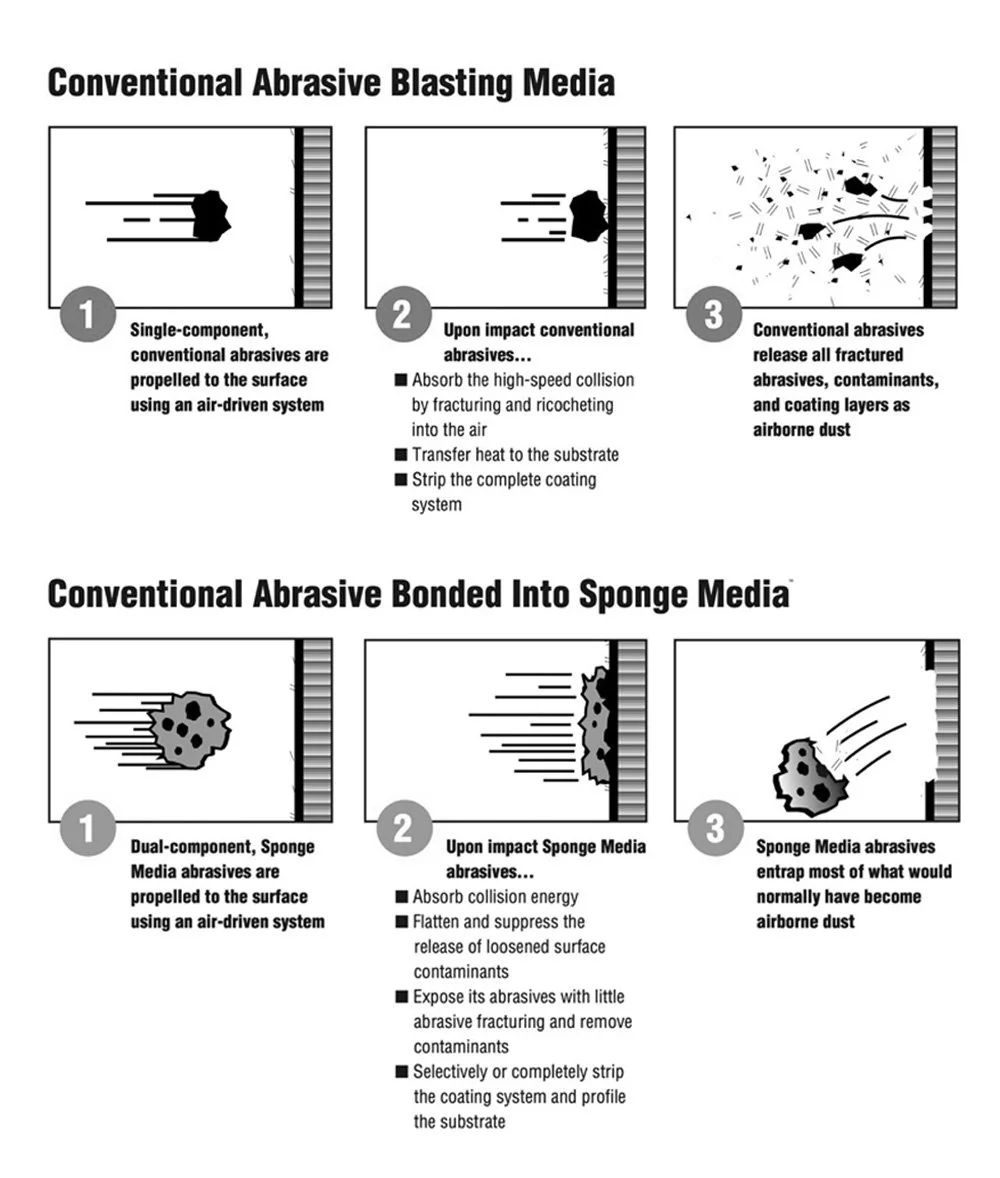 Conventional Abrasive Blasting Media

1
Single-component, conventional abrasives are propelled to the surface using an air-driven system

2
Upon impact conventional abrasives...
■ Absorb the high-speed collision by fracturing and ricocheting into the air
■ Transfer heat to the substrate
■ Strip the complete coating system

3
Conventional abrasives release all fractured abrasives, contaminants, and coating layers as airborne dust

Conventional Abrasive Bonded Into Sponge Media™

1
Dual-component, Sponge Media abrasives are propelled to the surface using an air-driven system

2
Upon impact Sponge Media abrasives...
■ Absorb collision energy
■ Flatten and suppress the release of loosened surface contaminants
■ Expose its abrasives with little abrasive fracturing and remove contaminants
■ Selectively or completely strip the coating system and profile the substrate

3
Sponge Media abrasives entrap most of what would normally have become airborne dust