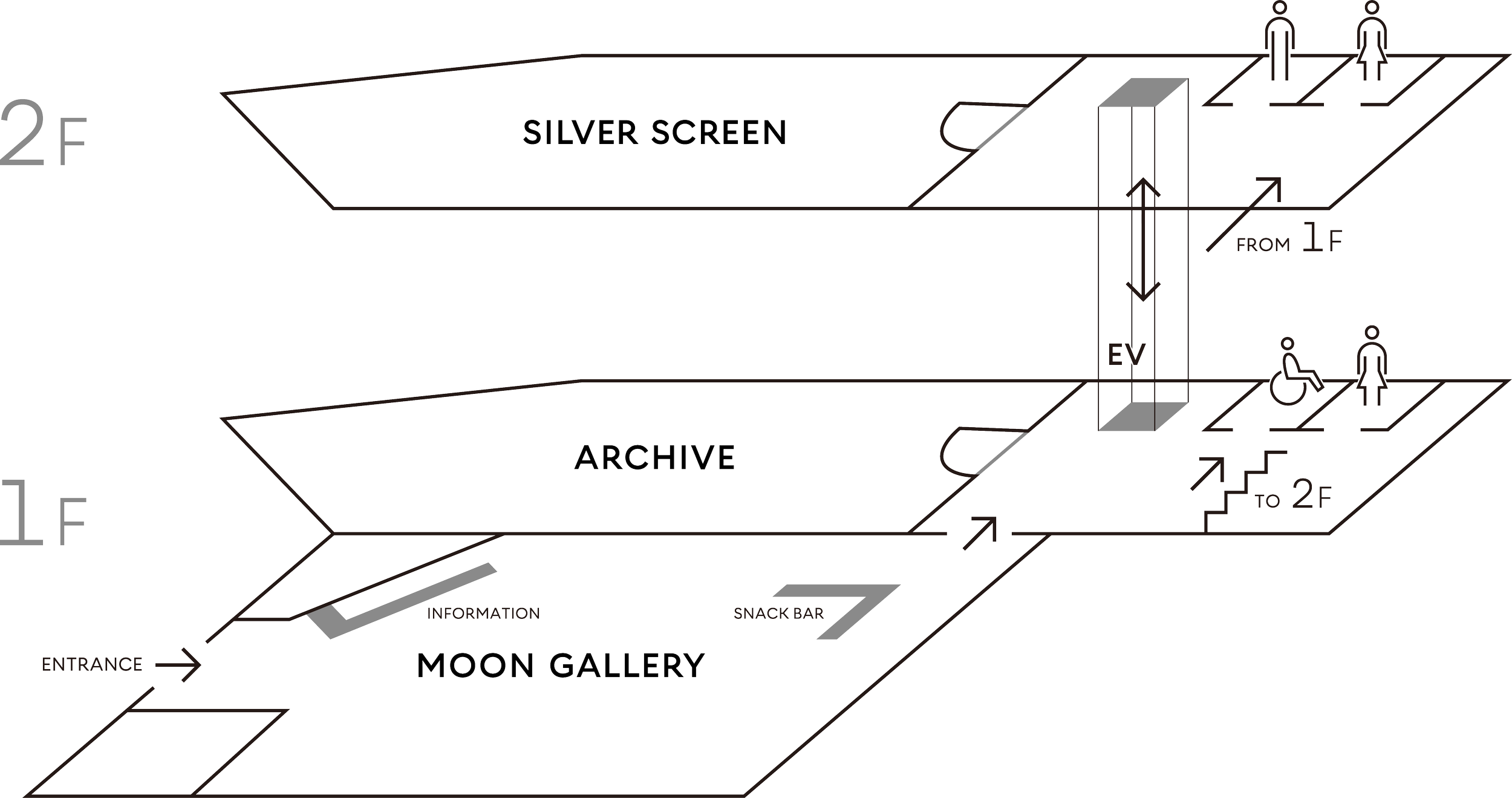 2F

SILVER SCREEN

FROM 1F

EV

1F

ARCHIVE

TO 2F

INFORMATION

SNACK BAR

ENTRANCE

MOON GALLERY