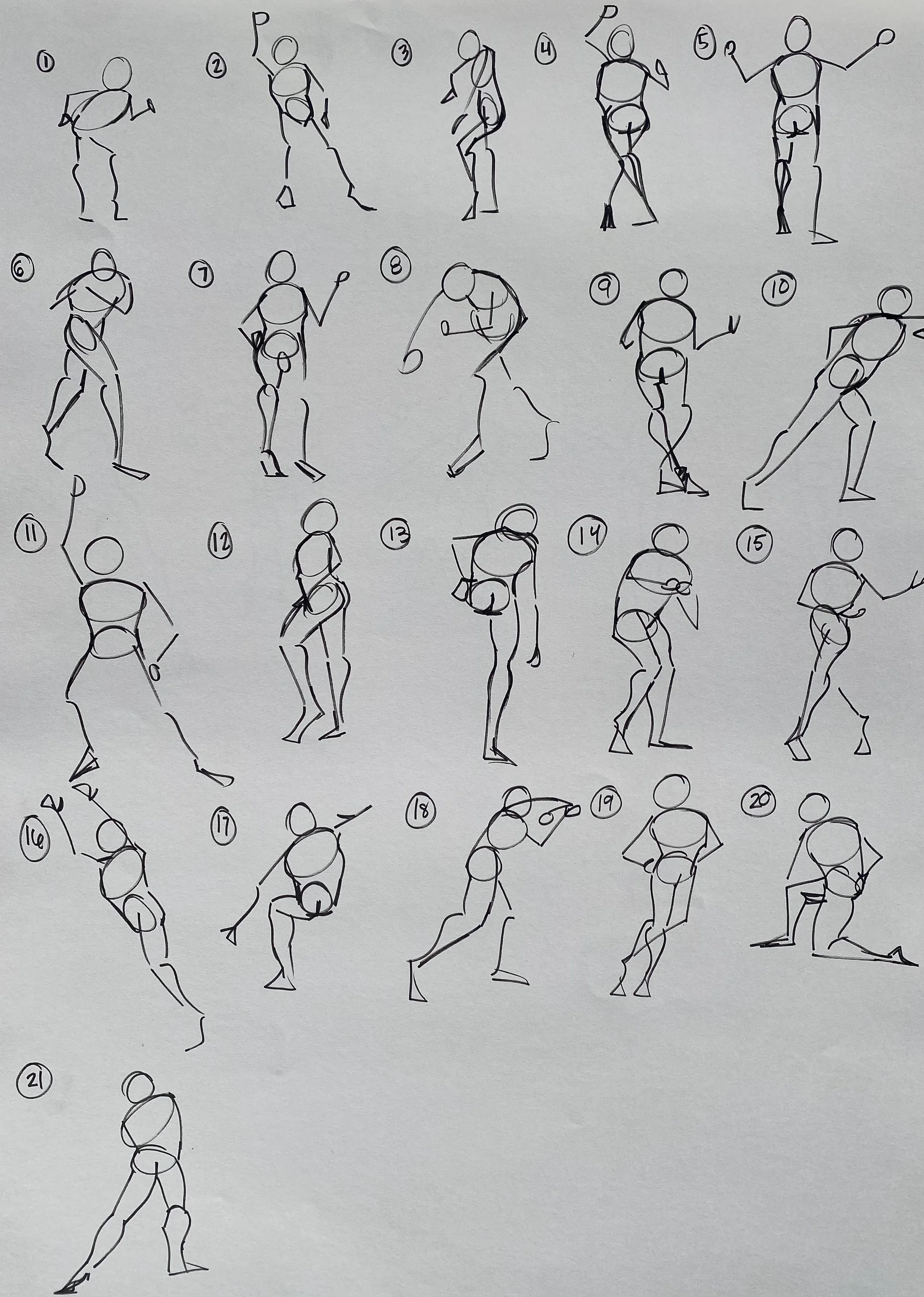 1 2 3 4 5

6 7 8 9 10

11 12 13 14 15

16 17 18 19 20

21