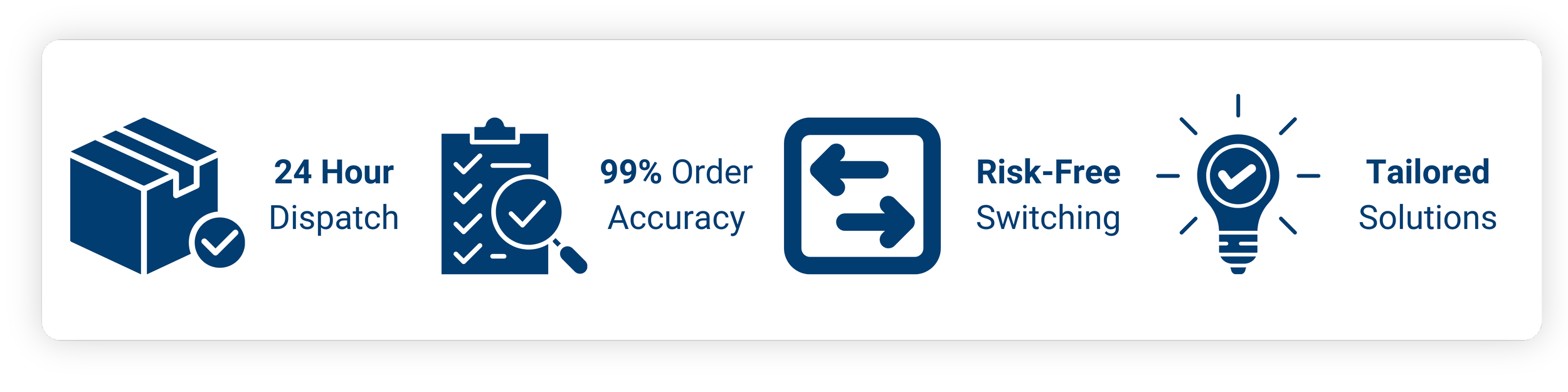 24 Hour Dispatch

99% Order Accuracy

Risk-Free Switching

Tailored Solutions