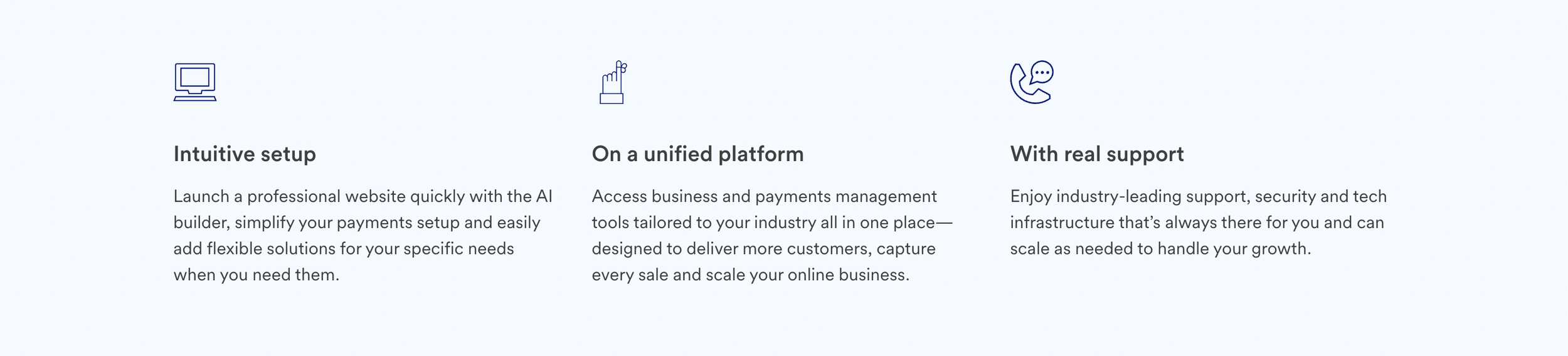 Intuitive setup

Launch a professional website quickly with the AI builder, simplify your payments setup and easily add flexible solutions for your specific needs when you need them.

On a unified platform

Access business and payments management tools tailored to your industry all in one place—designed to deliver more customers, capture every sale and scale your online business.

With real support

Enjoy industry-leading support, security and tech infrastructure that's always there for you and can scale as needed to handle your growth.