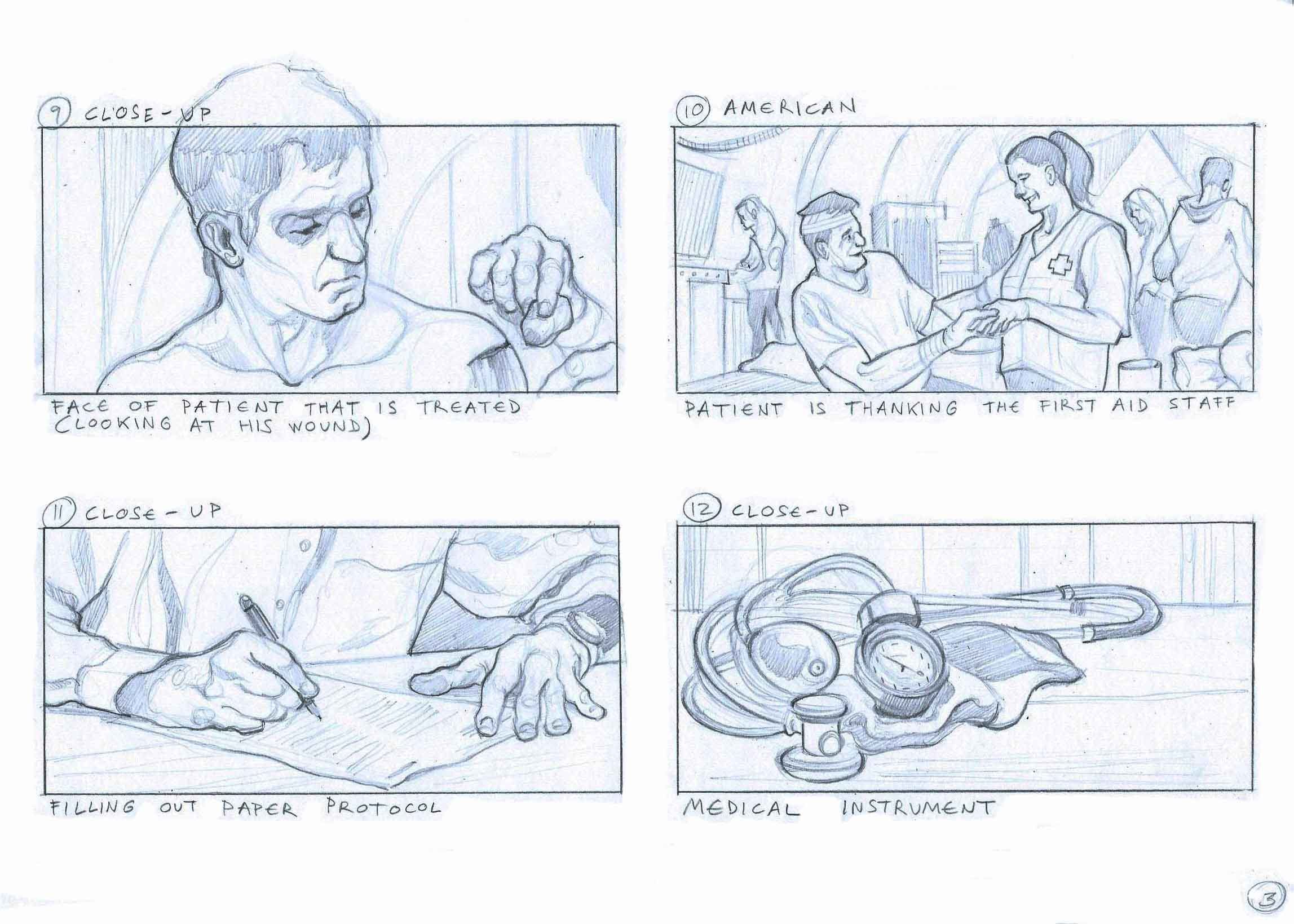 9 CLOSE-UP

FACE OF PATIENT THAT IS TREATED (LOOKING AT HIS WOUND)

10 AMERICAN

PATIENT IS THANKING THE FIRST AID STAFF

11 CLOSE-UP

FILLING OUT PAPER PROTOCOL

12 CLOSE-UP

MEDICAL INSTRUMENT

3