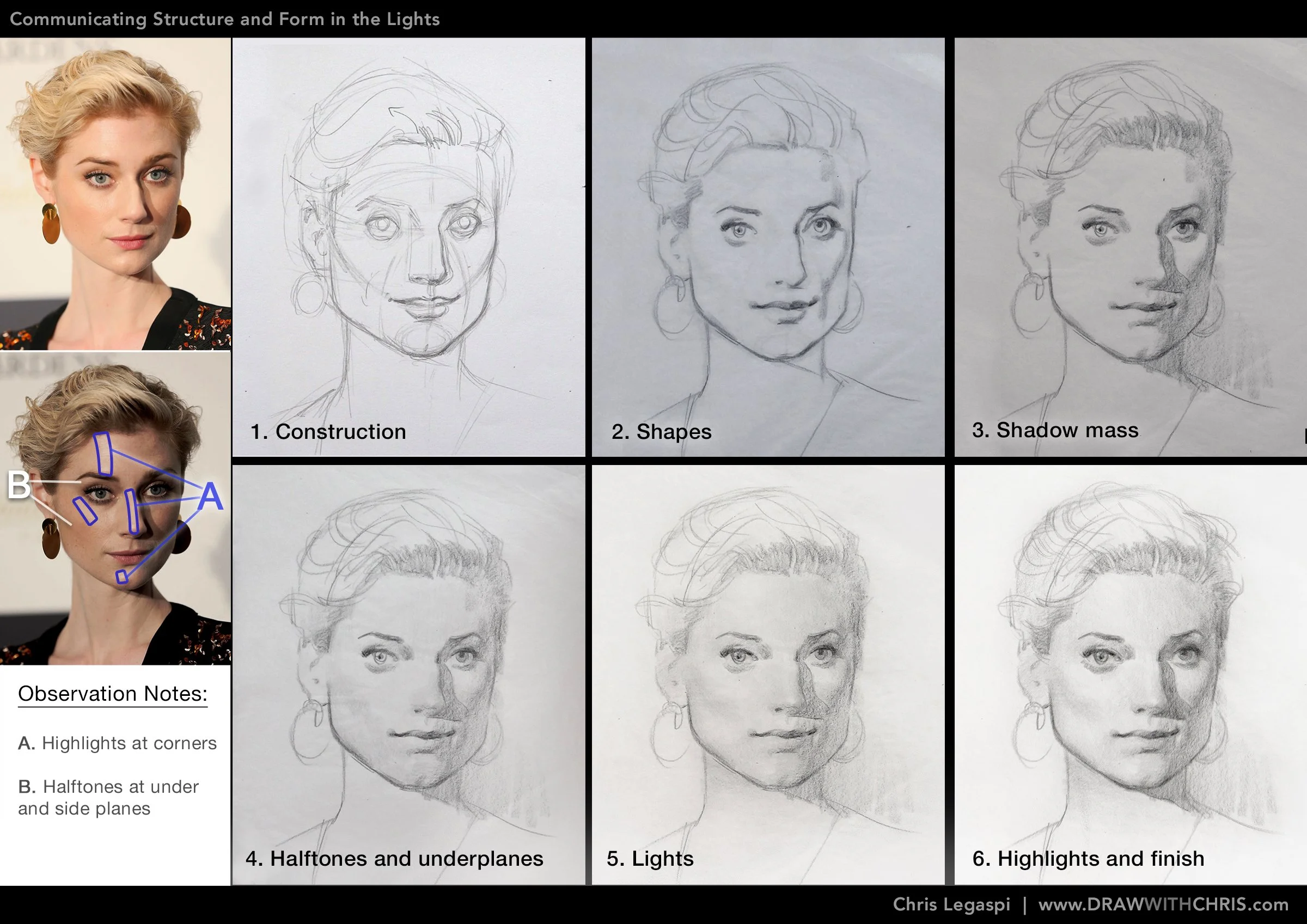 Communicating Structure and Form in the Lights

B

A

Observation Notes:

A. Highlights at corners

B. Halftones at under and side planes

1. Construction

2. Shapes

3. Shadow mass

4. Halftones and underplanes

5. Lights

6. Highlights and finish

Chris Legaspi | www.DRAWWITHCHRIS.com