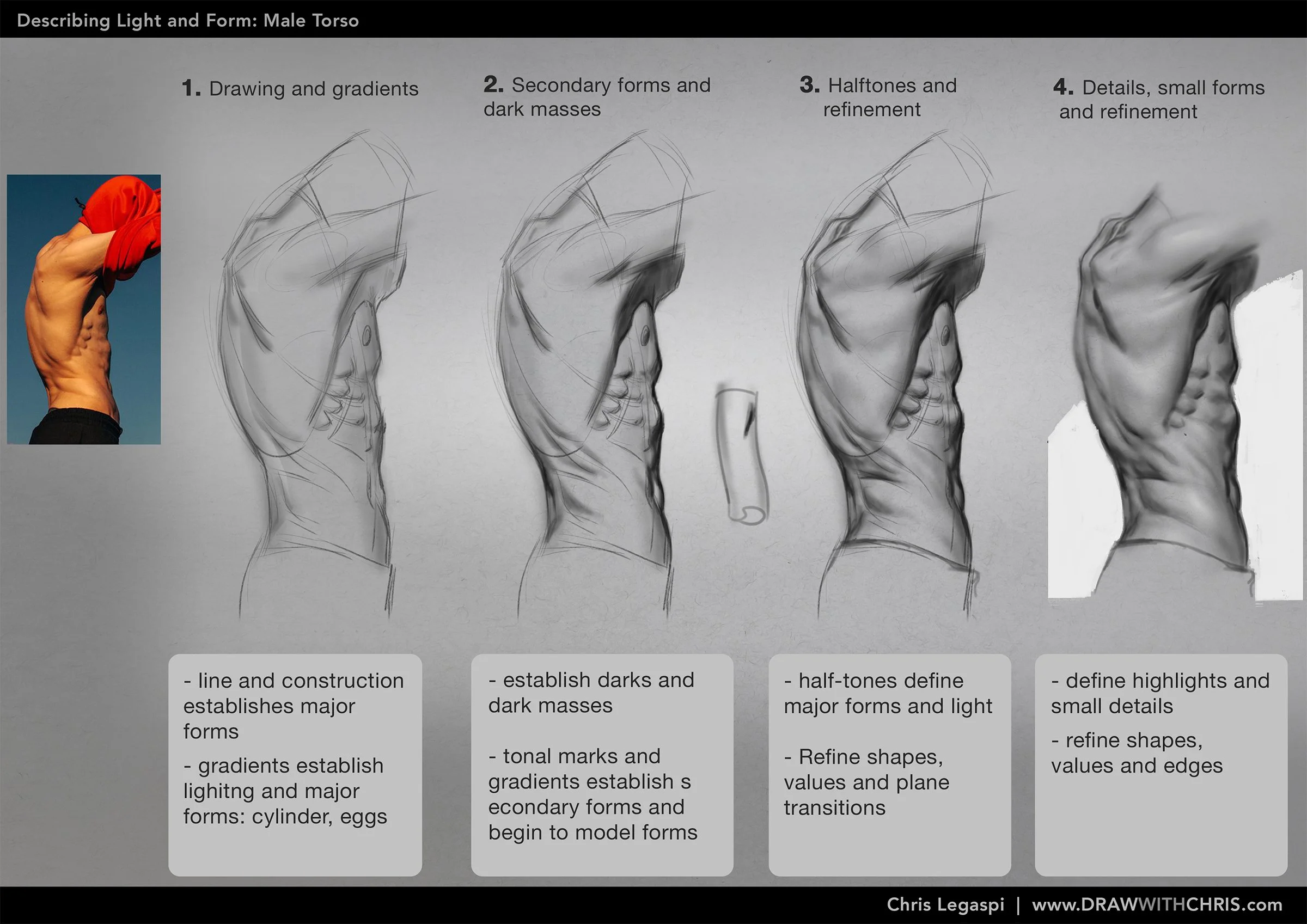 Describing Light and Form: Male Torso

1. Drawing and gradients

2. Secondary forms and dark masses

3. Halftones and refinement

4. Details, small forms and refinement

- line and construction establishes major forms

- gradients establish lighitng and major forms: cylinder, eggs

- establish darks and dark masses

- tonal marks and gradients establish s econdary forms and begin to model forms

- half-tones define major forms and light

- Refine shapes, values and plane transitions

- define highlights and small details

- refine shapes, values and edges

Chris Legaspi | www.DRAWWITHCHRIS.com