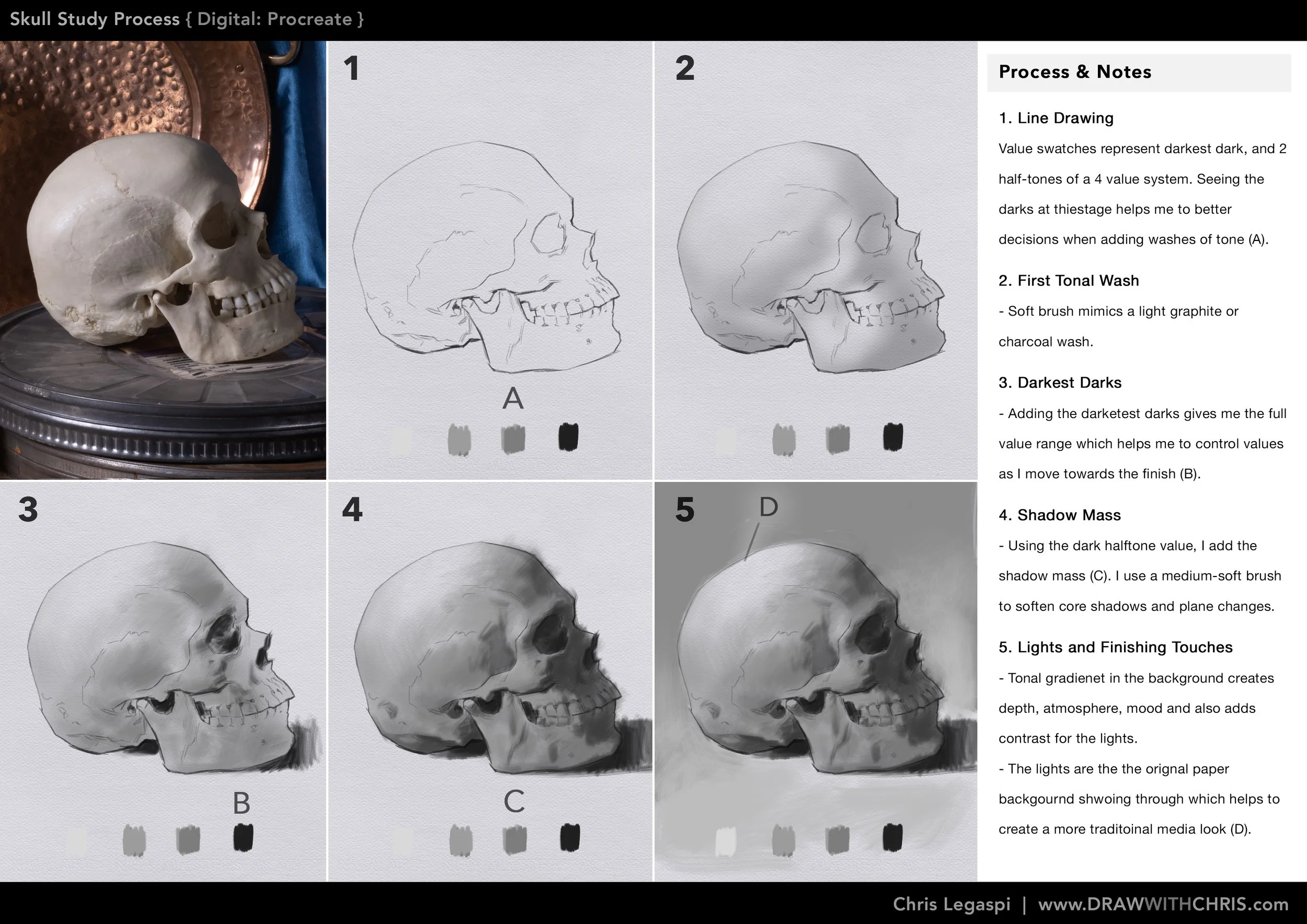 Skull Study Process { Digital: Procreate }

1

A

2

3

B

4

C

5

D

Process & Notes

1. Line Drawing

Value swatches represent darkest dark, and 2 half-tones of a 4 value system. Seeing the darks at thiestage helps me to better decisions when adding washes of tone (A).

2. First Tonal Wash

- Soft brush mimics a light graphite or charcoal wash.

3. Darkest Darks

- Adding the darketest darks gives me the full value range which helps me to control values as I move towards the finish (B).

4. Shadow Mass

- Using the dark halftone value, I add the shadow mass (C). I use a medium-soft brush to soften core shadows and plane changes.

5. Lights and Finishing Touches

- Tonal gradienet in the background creates depth, atmosphere, mood and also adds contrast for the lights.

- The lights are the the orignal paper backgournd shwoing through which helps to create a more traditoinal media look (D).

Chris Legaspi | www.DRAWWITHCHRIS.com