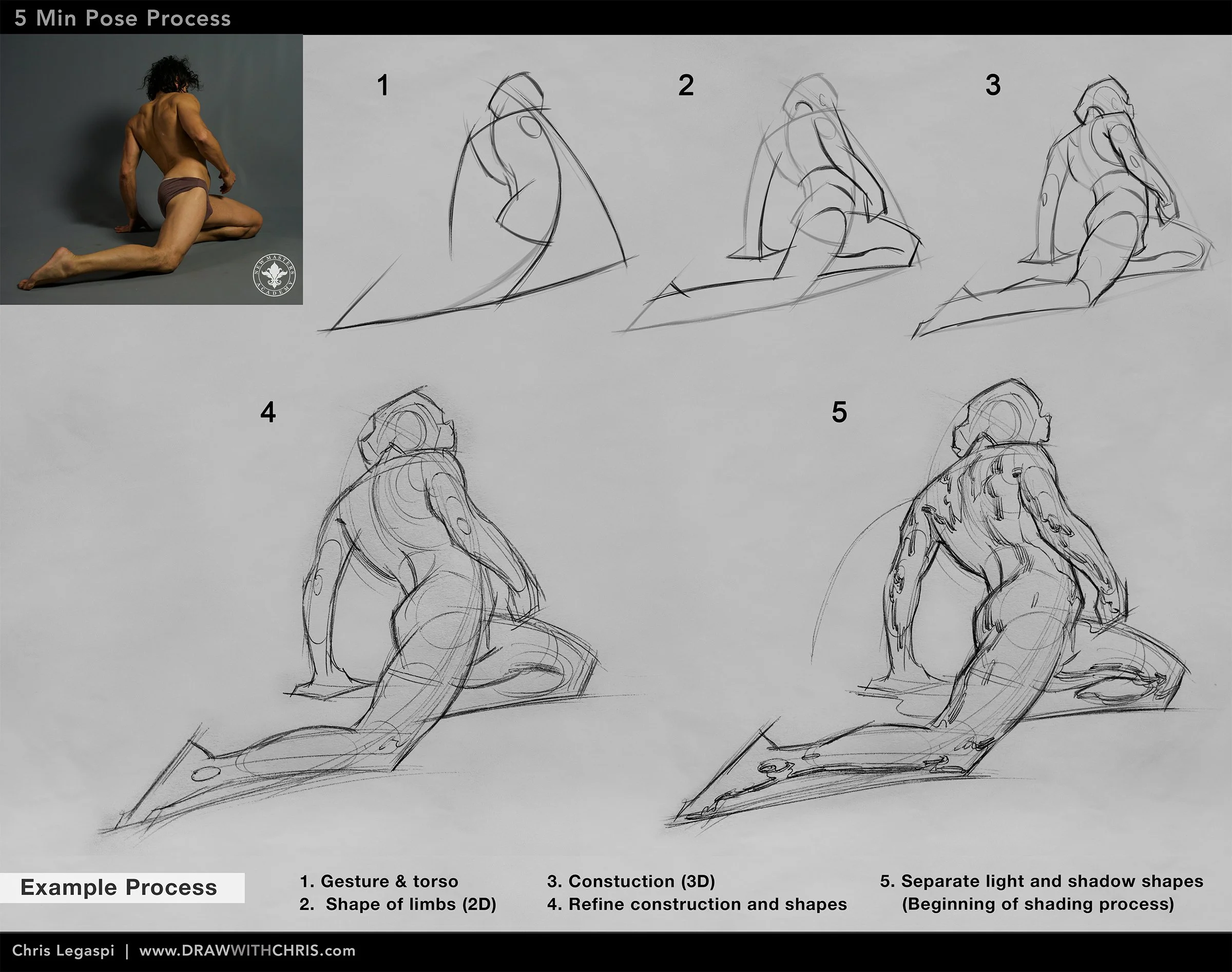 5 Min Pose Process

NEW MASTERS ACADEMY

1

2

3

4

5

Example Process

1. Gesture & torso
2. Shape of limbs (2D)

3. Constuction (3D)
4. Refine construction and shapes

5. Separate light and shadow shapes (Beginning of shading process)

Chris Legaspi | www.DRAWWITHCHRIS.com