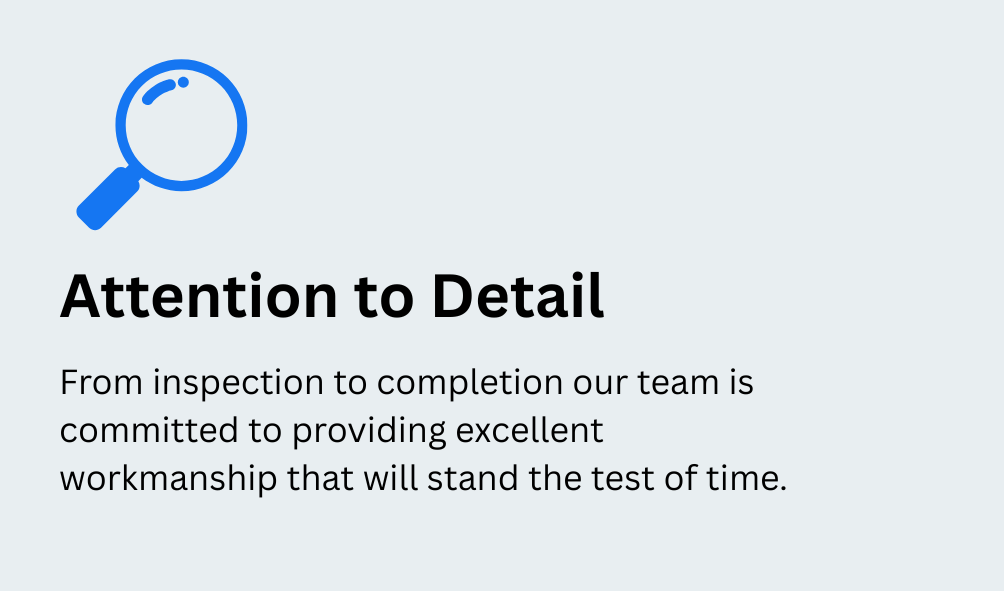 Attention to Detail

From inspection to completion our team is committed to providing excellent workmanship that will stand the test of time.