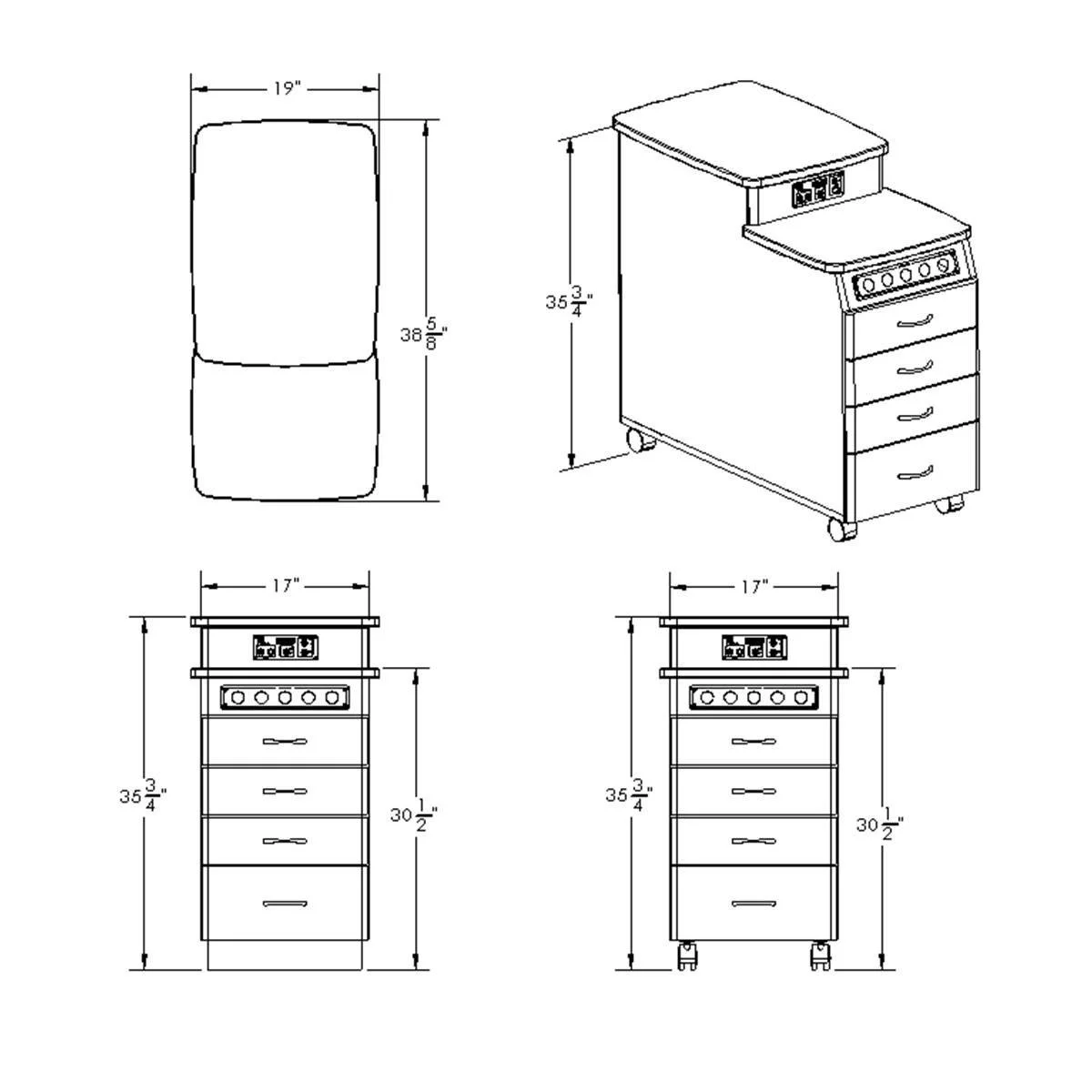 19"

$38\frac{5}{8}$"

$35\frac{3}{4}$"

17"

$35\frac{3}{4}$"

$30\frac{1}{2}$"

17"

$35\frac{3}{4}$"

$30\frac{1}{2}$"