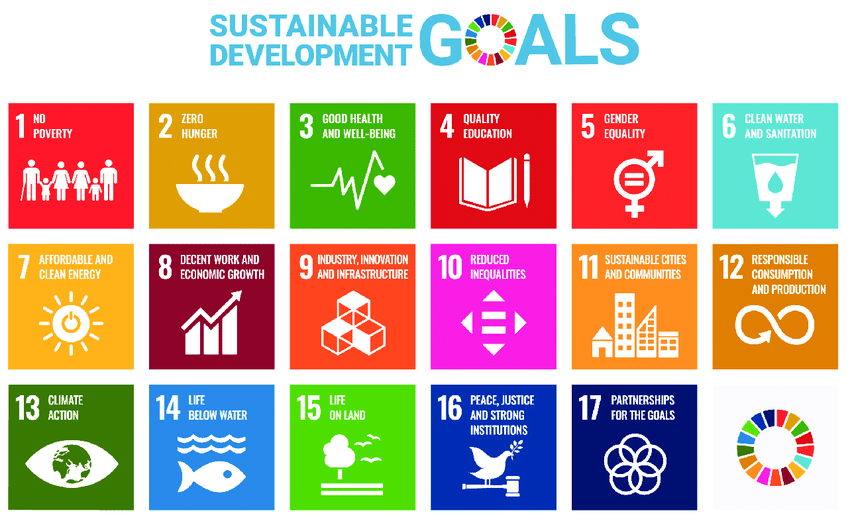 SUSTAINABLE DEVELOPMENT GOALS

1 NO POVERTY

2 ZERO HUNGER

3 GOOD HEALTH AND WELL-BEING

4 QUALITY EDUCATION

5 GENDER EQUALITY

6 CLEAN WATER AND SANITATION

7 AFFORDABLE AND CLEAN ENERGY

8 DECENT WORK AND ECONOMIC GROWTH

9 INDUSTRY, INNOVATION AND INFRASTRUCTURE

10 REDUCED INEQUALITIES

11 SUSTAINABLE CITIES AND COMMUNITIES

12 RESPONSIBLE CONSUMPTION AND PRODUCTION

13 CLIMATE ACTION

14 LIFE BELOW WATER

15 LIFE ON LAND

16 PEACE, JUSTICE AND STRONG INSTITUTIONS

17 PARTNERSHIPS FOR THE GOALS