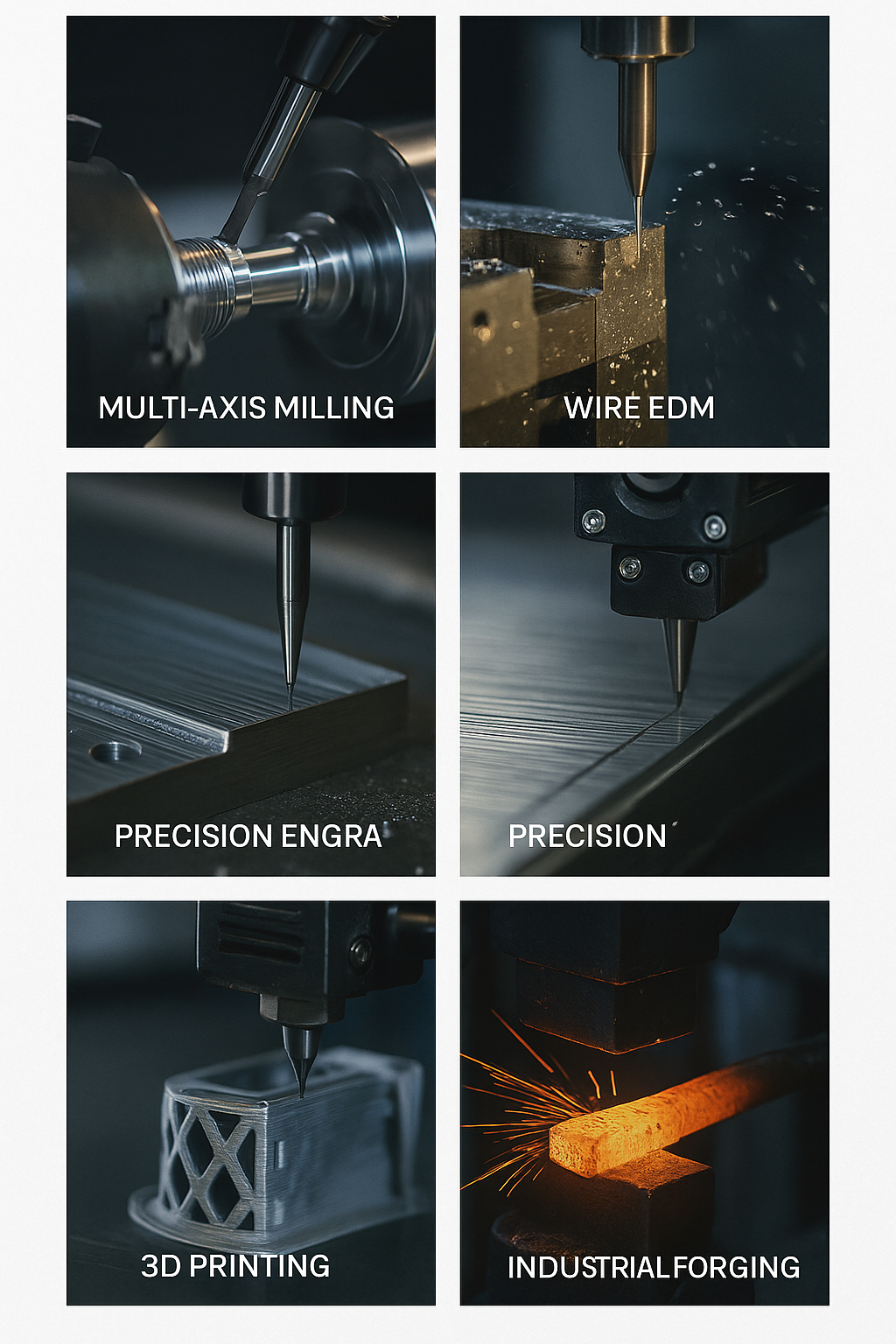 MULTI-AXIS MILLING

WIRE EDM

PRECISION ENGRA

PRECISION

3D PRINTING

INDUSTRIALFORGING