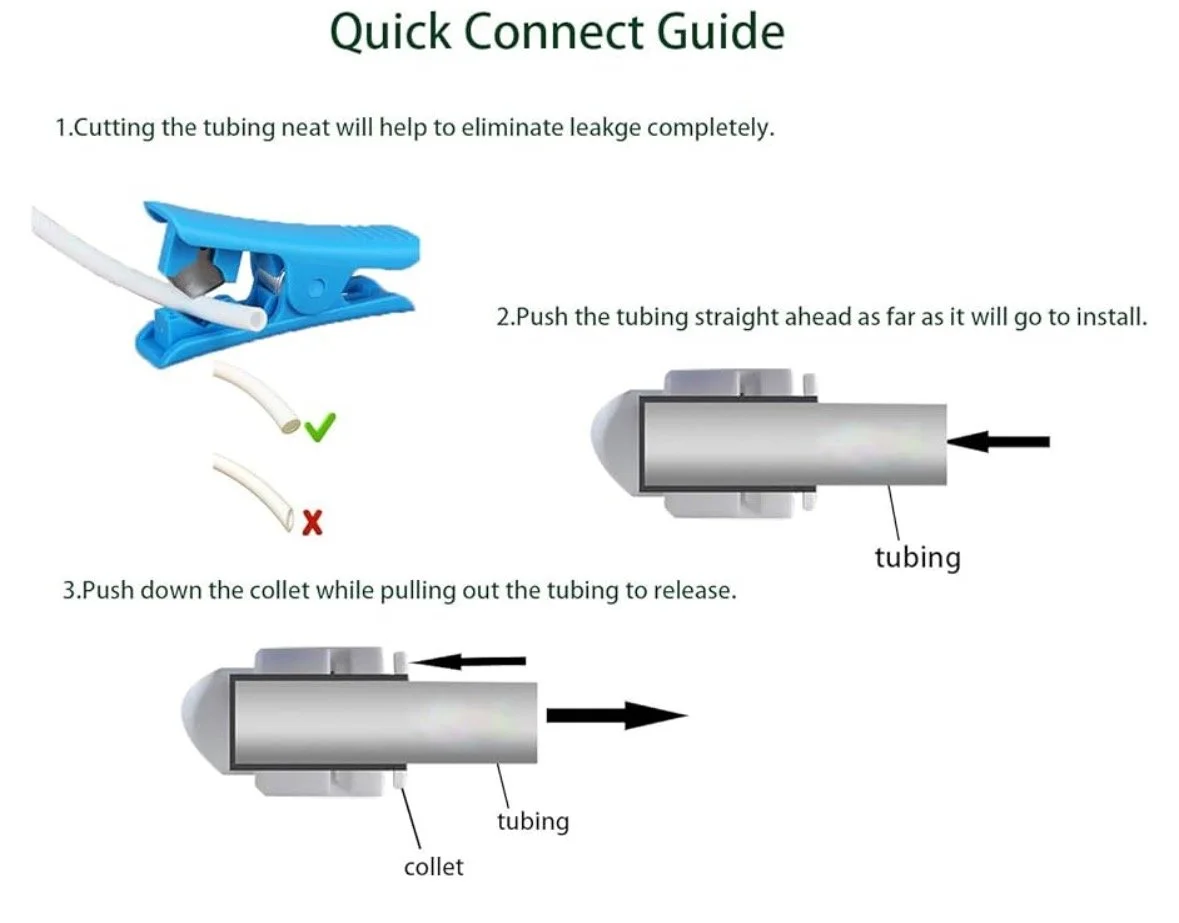 Quick Connect Guide

1.Cutting the tubing neat will help to eliminate leakge completely.

2.Push the tubing straight ahead as far as it will go to install.

tubing

3.Push down the collet while pulling out the tubing to release.

tubing

collet