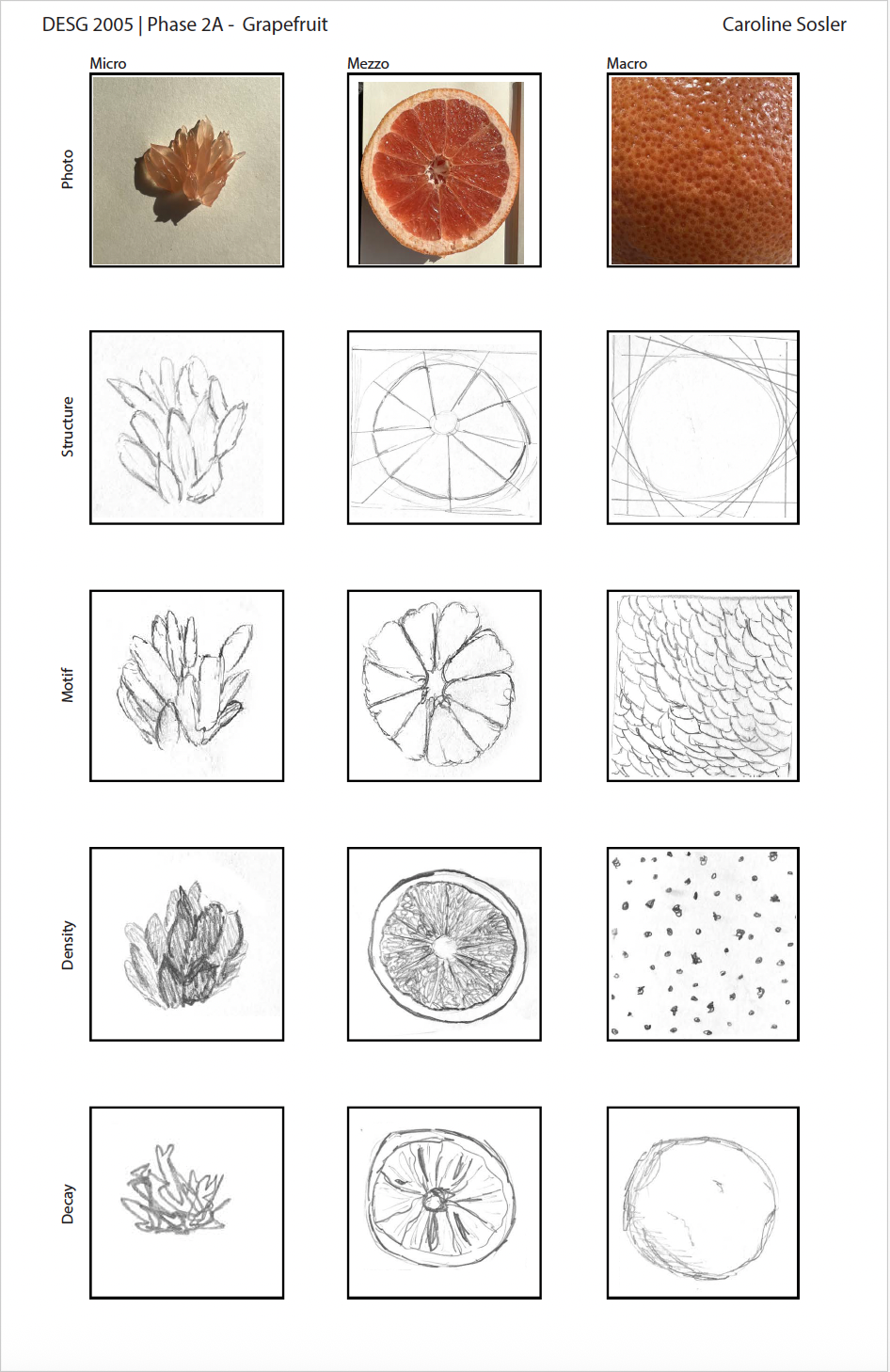 DESG 2005 | Phase 2A - Grapefruit

Caroline Sosler

Micro

Mezzo

Macro

Photo

Structure

Motif

Density

Decay