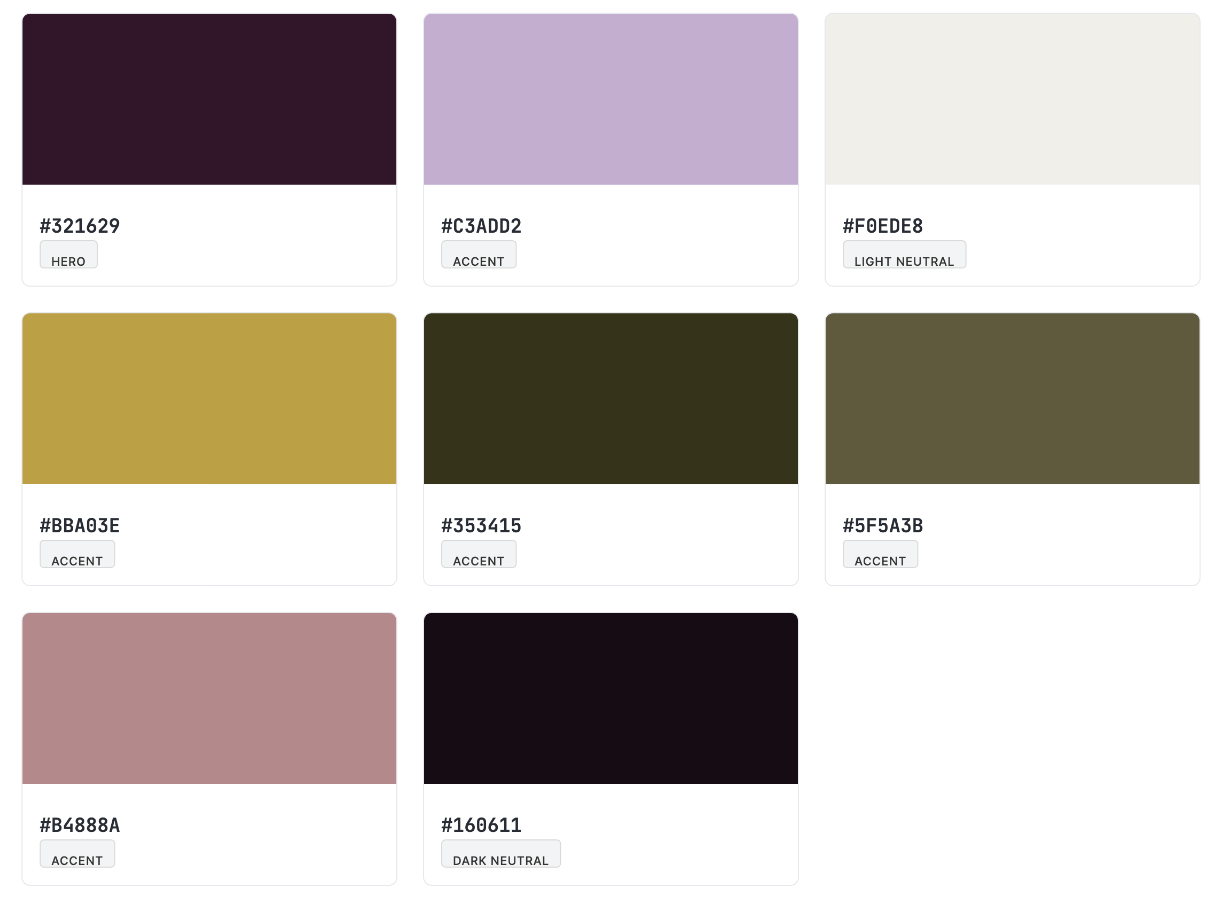 #321629
HERO

#C3ADD2
ACCENT

#F0EDE8
LIGHT NEUTRAL

#BBA03E
ACCENT

#353415
ACCENT

#5F5A3B
ACCENT

#B4888A
ACCENT

#160611
DARK NEUTRAL