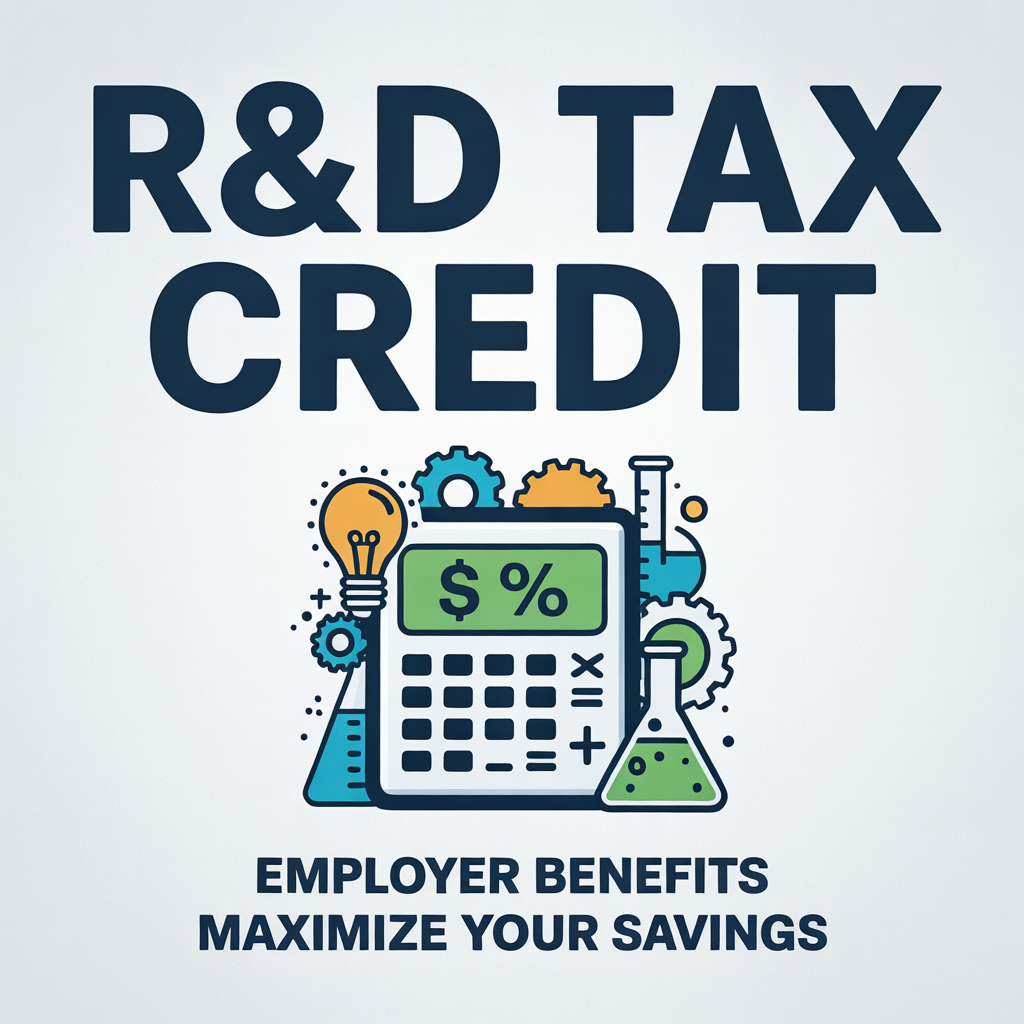 R&D TAX CREDIT

$ %

EMPLOYER BENEFITS
MAXIMIZE YOUR SAVINGS