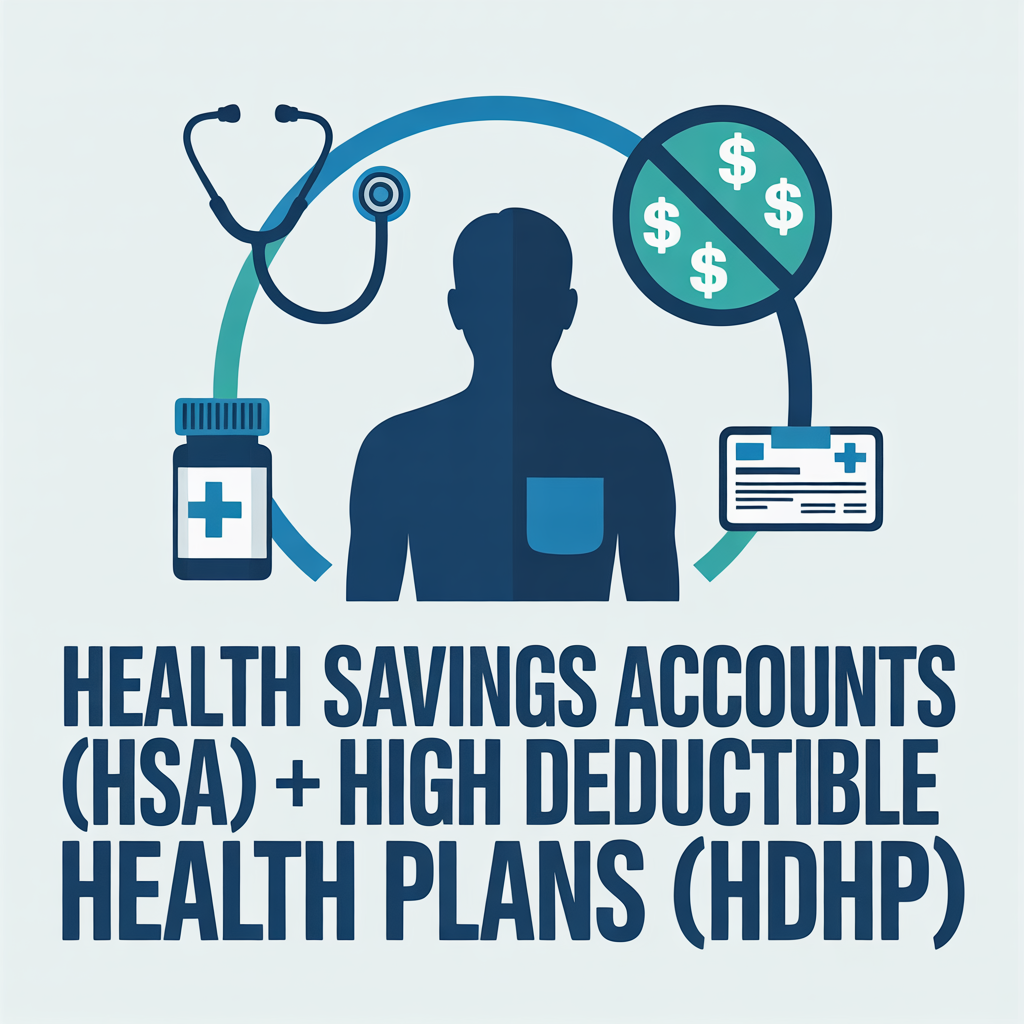 $ $ $ $

HEALTH SAVINGS ACCOUNTS (HSA) + HIGH DEDUCTIBLE HEALTH PLANS (HDHP)