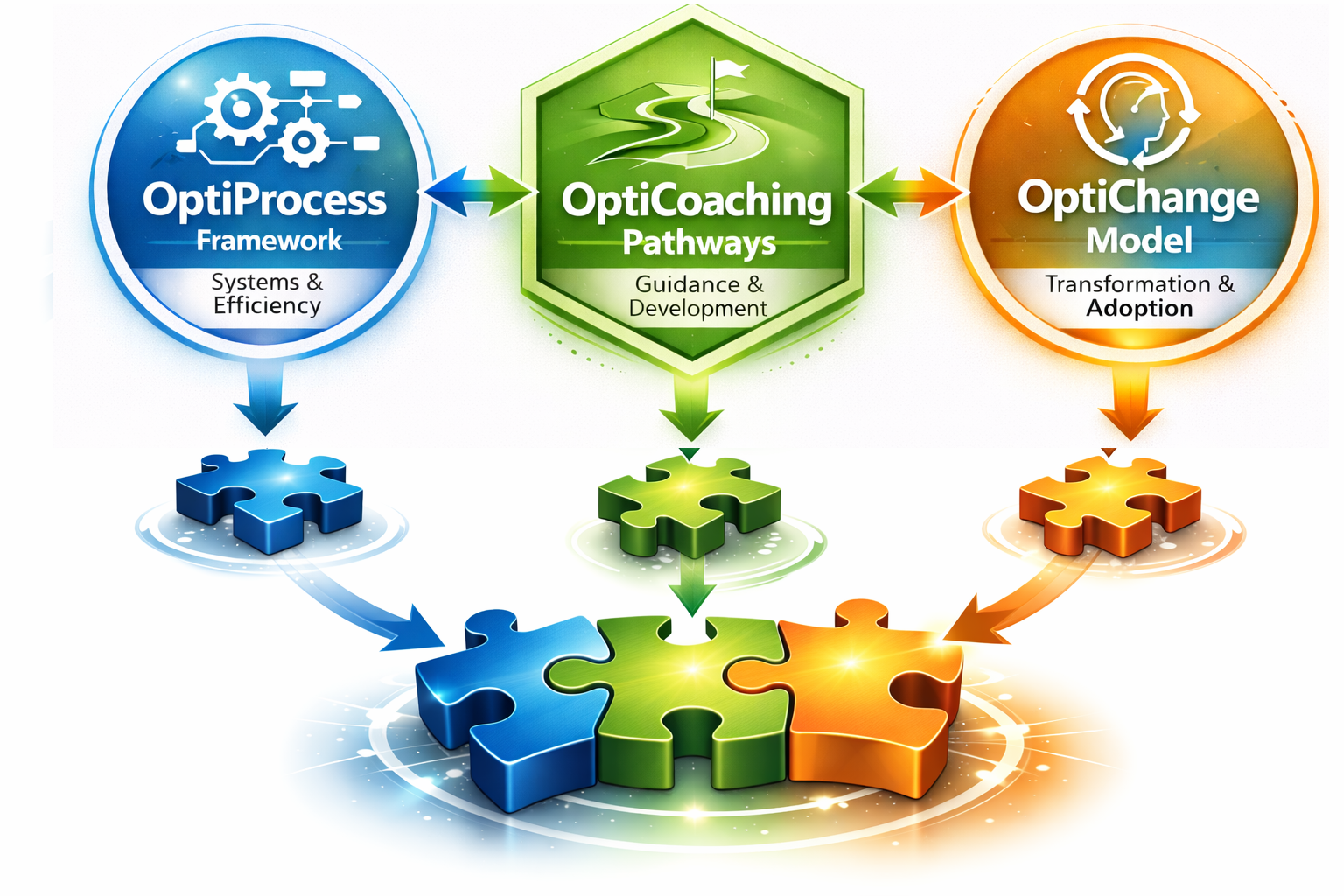 OptiProcess
Framework
Systems &
Efficiency

OptiCoaching
Pathways
Guidance &
Development

OptiChange
Model
Transformation &
Adoption