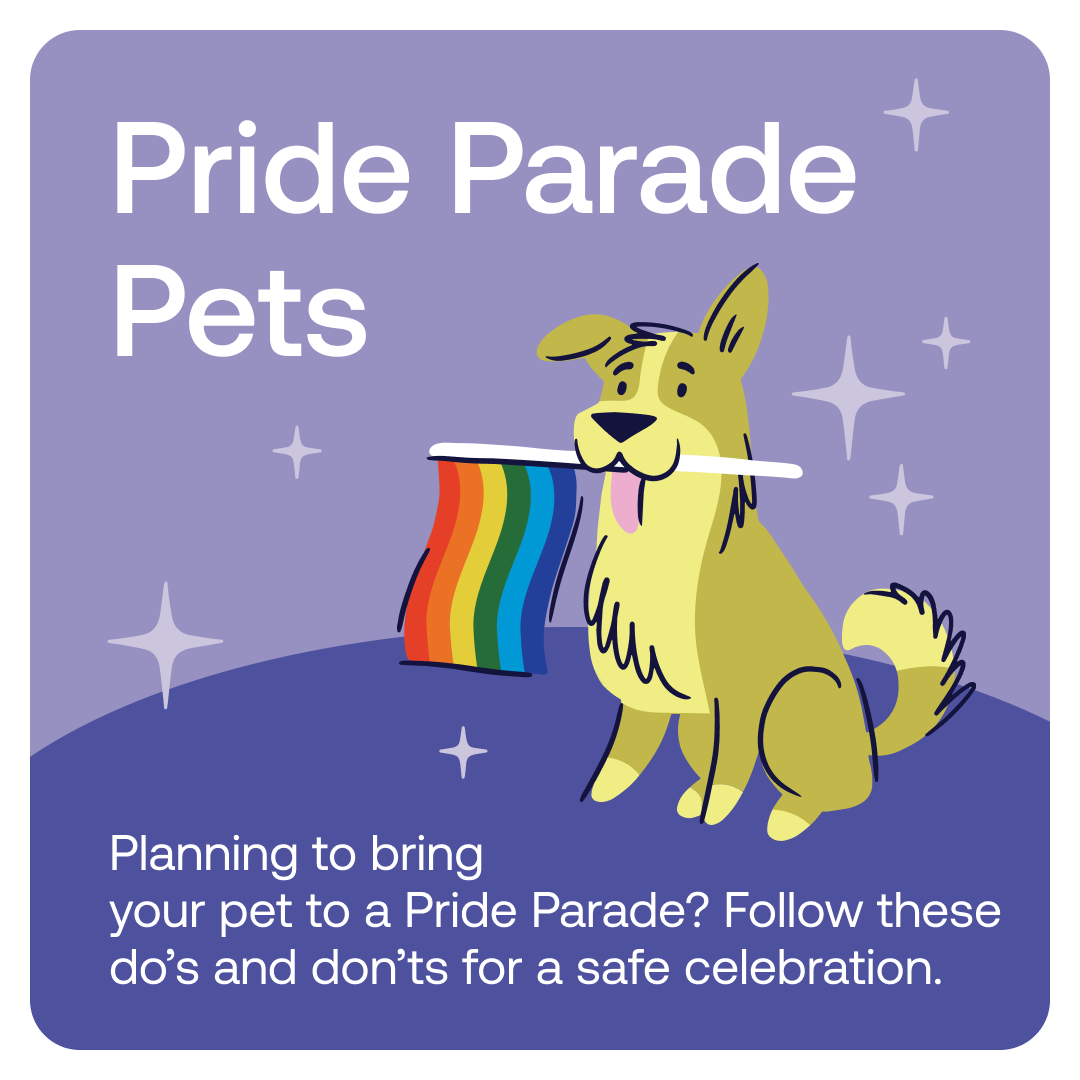 Pride Parade Pets

Planning to bring your pet to a Pride Parade? Follow these do’s and don’ts for a safe celebration.