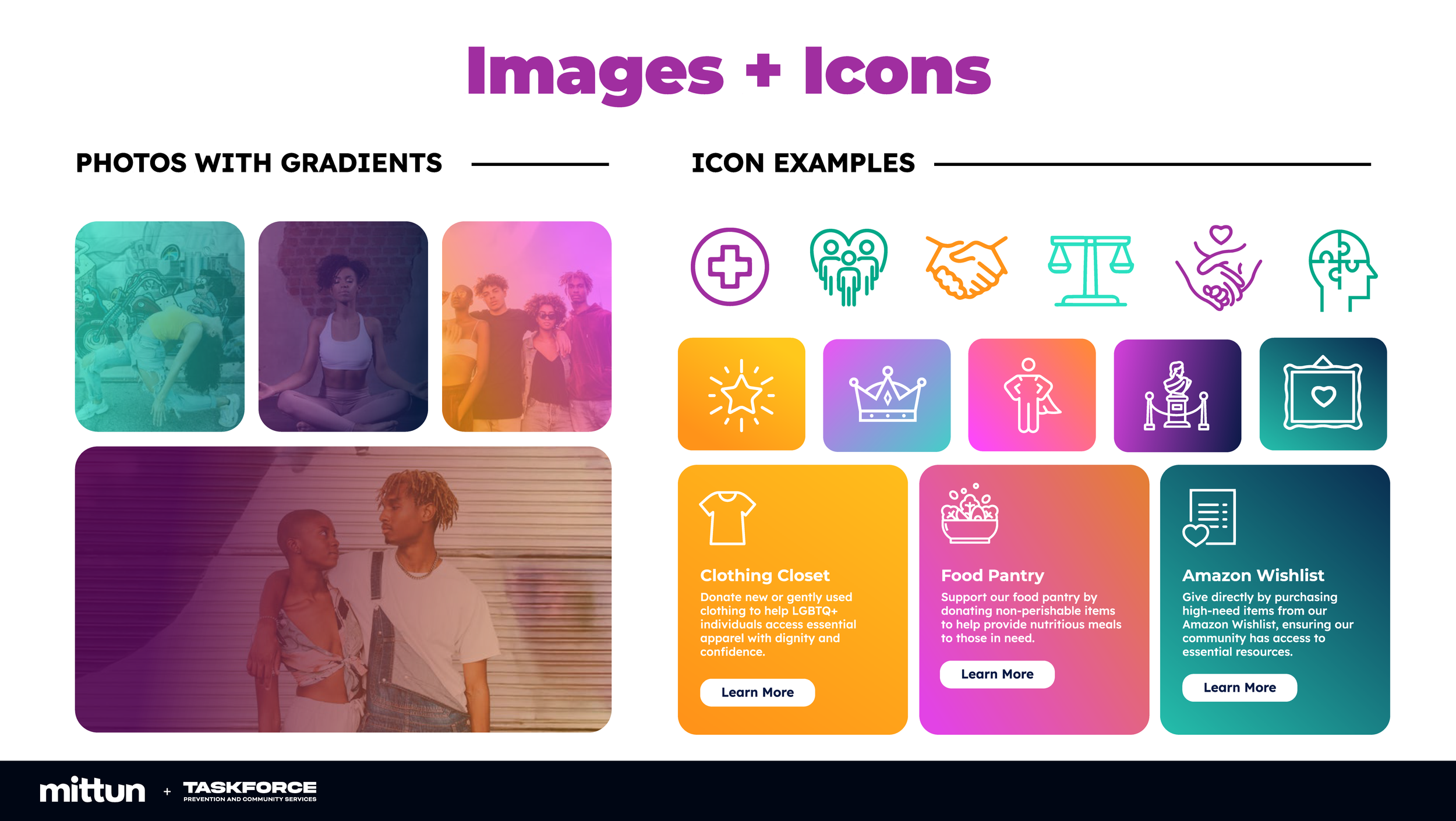 Images + Icons

PHOTOS WITH GRADIENTS

ICON EXAMPLES

Clothing Closet
Donate new or gently used clothing to help LGBTQ+ individuals access essential apparel with dignity and confidence.
Learn More

Food Pantry
Support our food pantry by donating non-perishable items to help provide nutritious meals to those in need.
Learn More

Amazon Wishlist
Give directly by purchasing high-need items from our Amazon Wishlist, ensuring our community has access to essential resources.
Learn More

mittun + TASKFORCE
PREVENTION AND COMMUNITY SERVICES