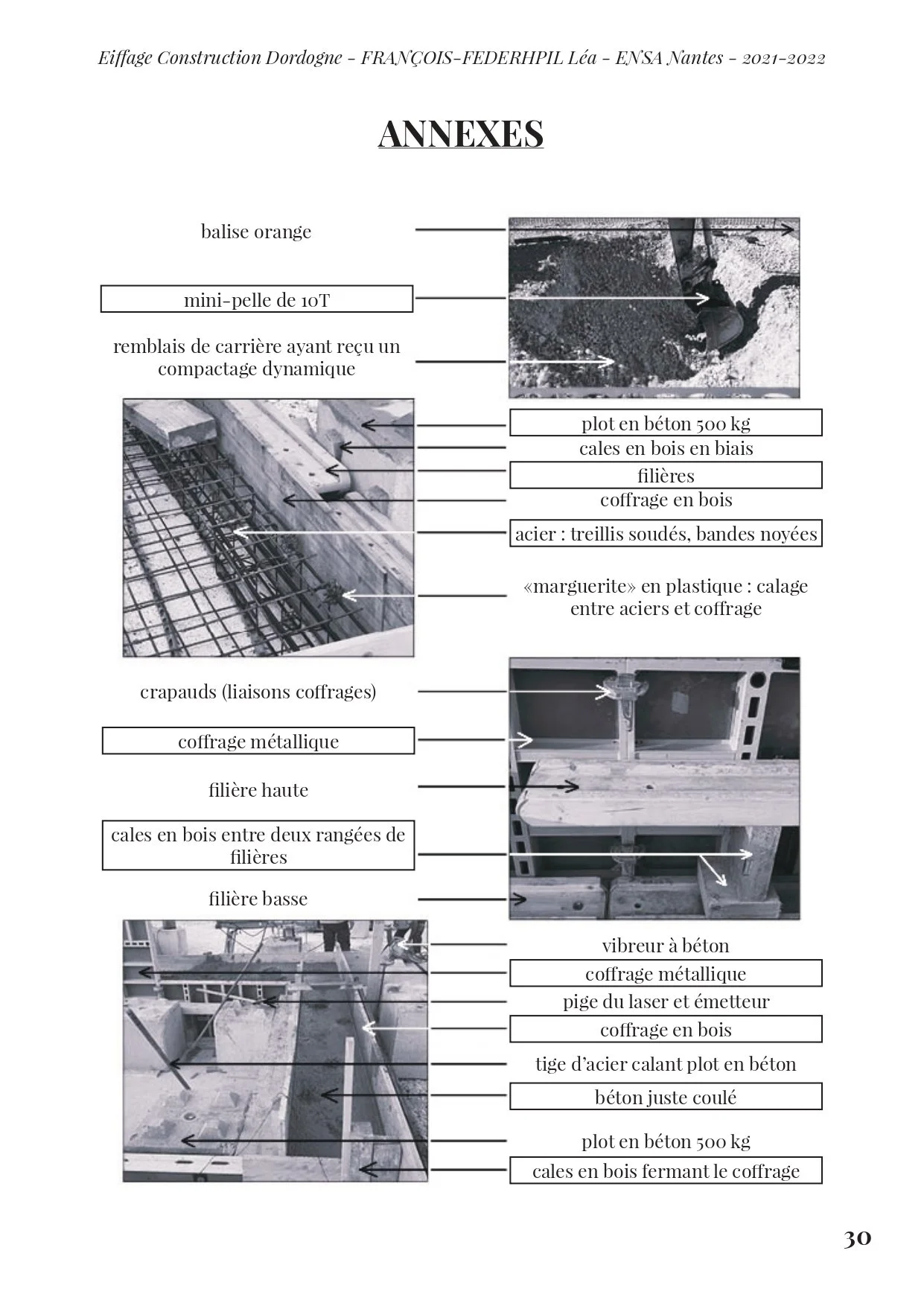 Eiffage Construction Dordogne - FRANÇOIS-FEDERHPIL Léa - ENSA Nantes - 2021-2022

ANNEXES

balise orange

mini-pelle de 10T

remblais de carrière ayant reçu un compactage dynamique

plot en béton 500 kg

cales en bois en biais

filières

coffrage en bois

acier : treillis soudés, bandes noyées

«marguerite» en plastique : calage entre aciers et coffrage

crapauds (liaisons coffrages)

coffrage métallique

filière haute

cales en bois entre deux rangées de filières

filière basse

vibreur à béton

coffrage métallique

pige du laser et émetteur

coffrage en bois

tige d'acier calant plot en béton

béton juste coulé

plot en béton 500 kg

cales en bois fermant le coffrage

30