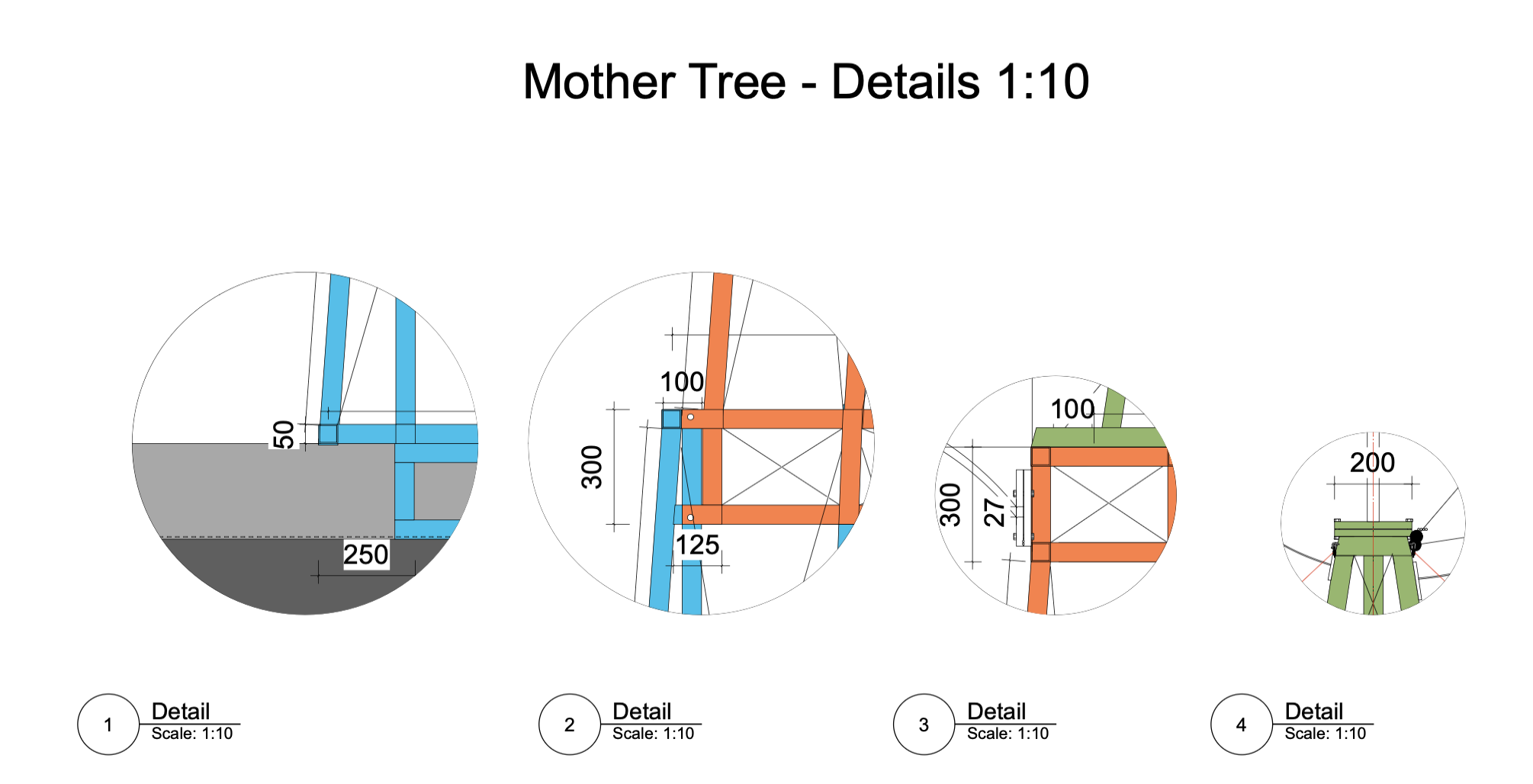 Mother Tree - Details 1:10

50

250

100

300

125

100

300

27

200

1 Detail
Scale: 1:10

2 Detail
Scale: 1:10

3 Detail
Scale: 1:10

4 Detail
Scale: 1:10