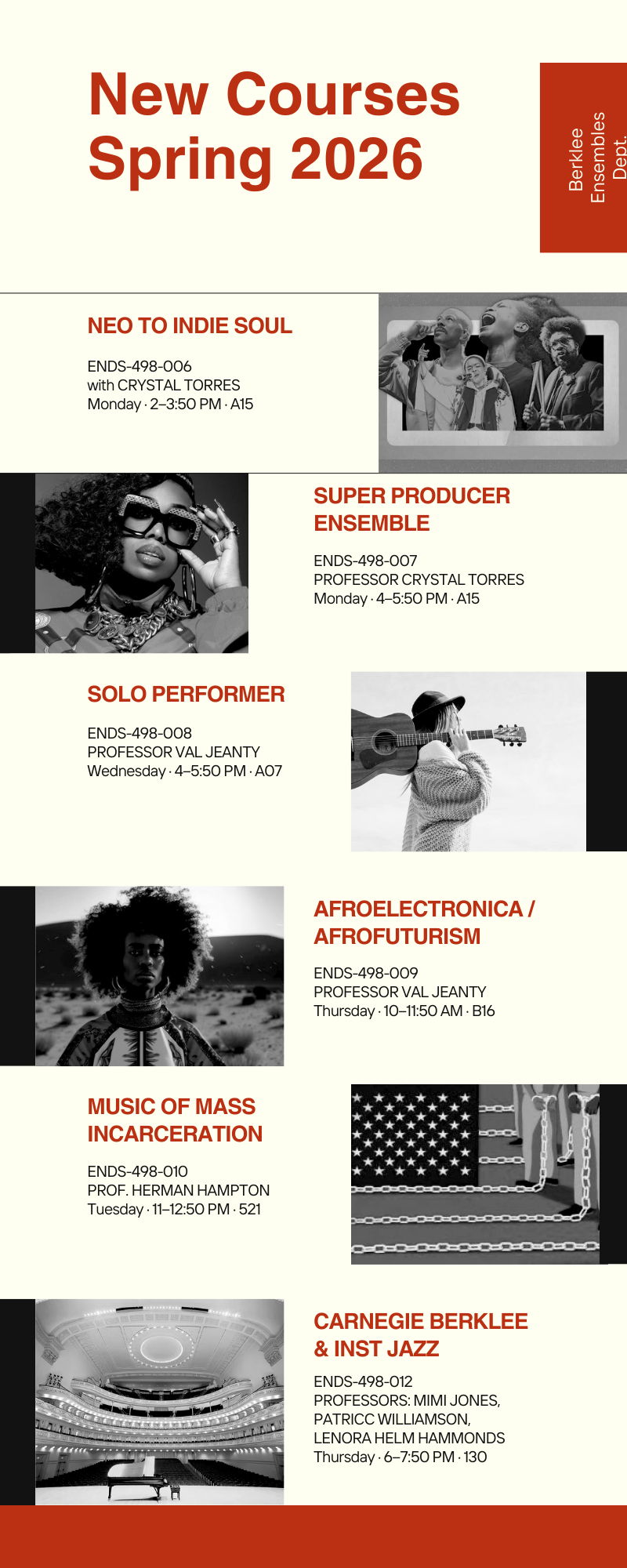 New Courses Spring 2026

Berklee Ensembles Dept.

NEO TO INDIE SOUL

ENDS-498-006
with CRYSTAL TORRES
Monday · 2–3:50 PM · A15

SUPER PRODUCER ENSEMBLE

ENDS-498-007
PROFESSOR CRYSTAL TORRES
Monday · 4–5:50 PM · A15

SOLO PERFORMER

ENDS-498-008
PROFESSOR VAL JEANTY
Wednesday · 4–5:50 PM · A07

AFROELECTRONICA / AFROFUTURISM

ENDS-498-009
PROFESSOR VAL JEANTY
Thursday · 10–11:50 AM · B16

MUSIC OF MASS INCARCERATION

ENDS-498-010
PROF. HERMAN HAMPTON
Tuesday · 11–12:50 PM · 521

CARNEGIE BERKLEE & INST JAZZ

ENDS-498-012
PROFESSORS: MIMI JONES, PATRICC WILLIAMSON, LENORA HELM HAMMONDS
Thursday · 6–7:50 PM · 130