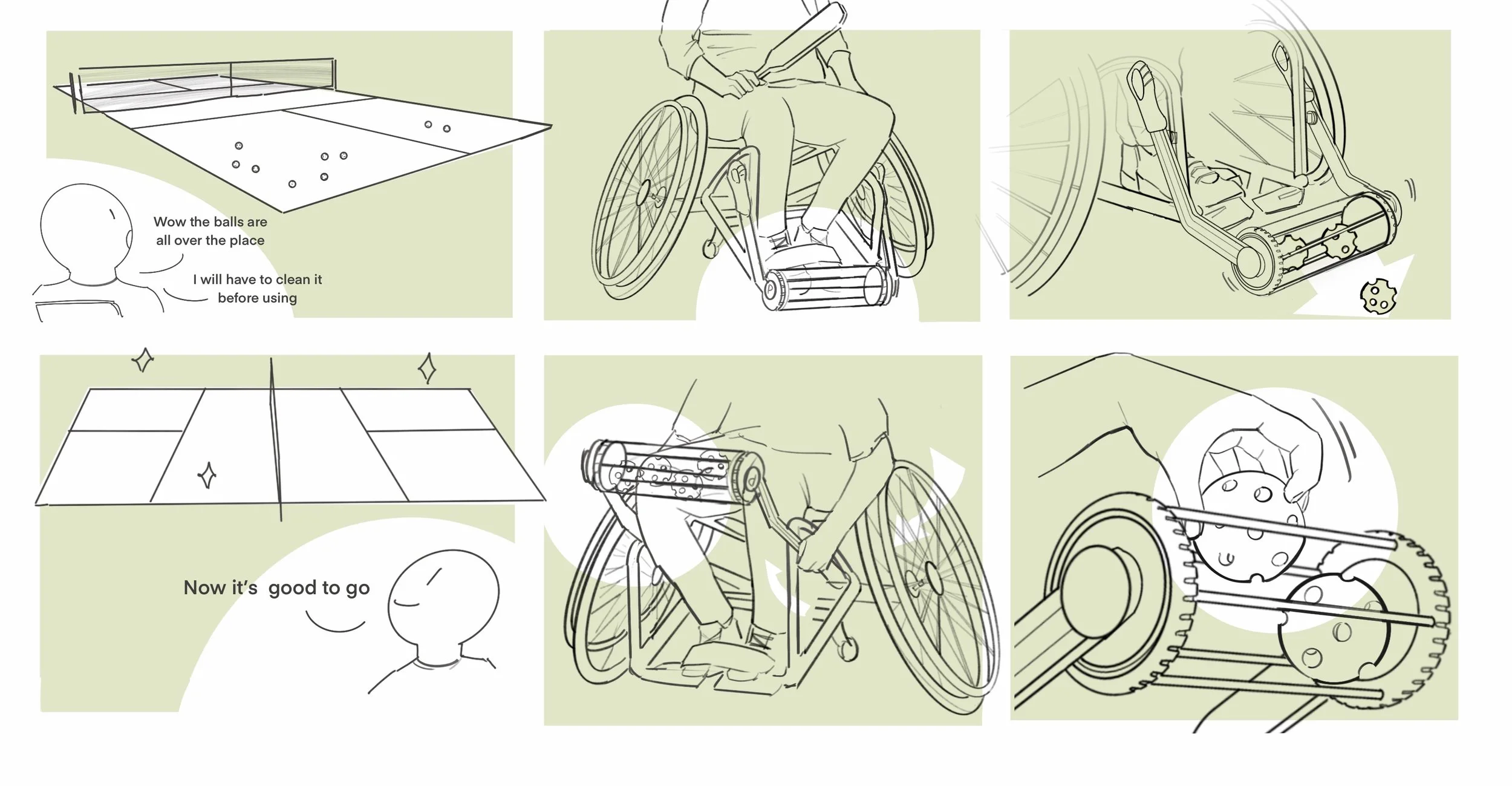 Wow the balls are all over the place

I will have to clean it before using

Now it's good to go