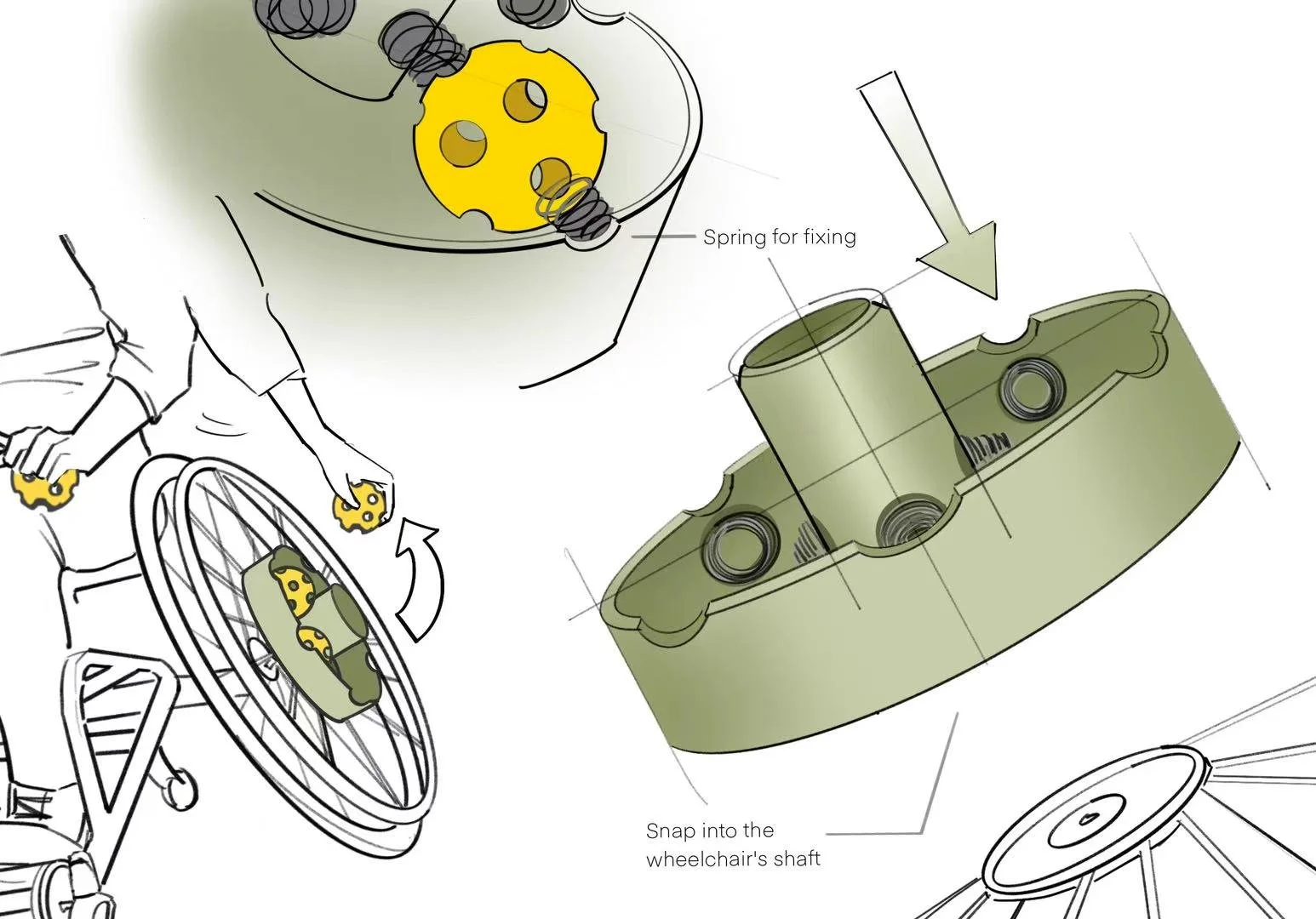 Spring for fixing

Snap into the wheelchair's shaft