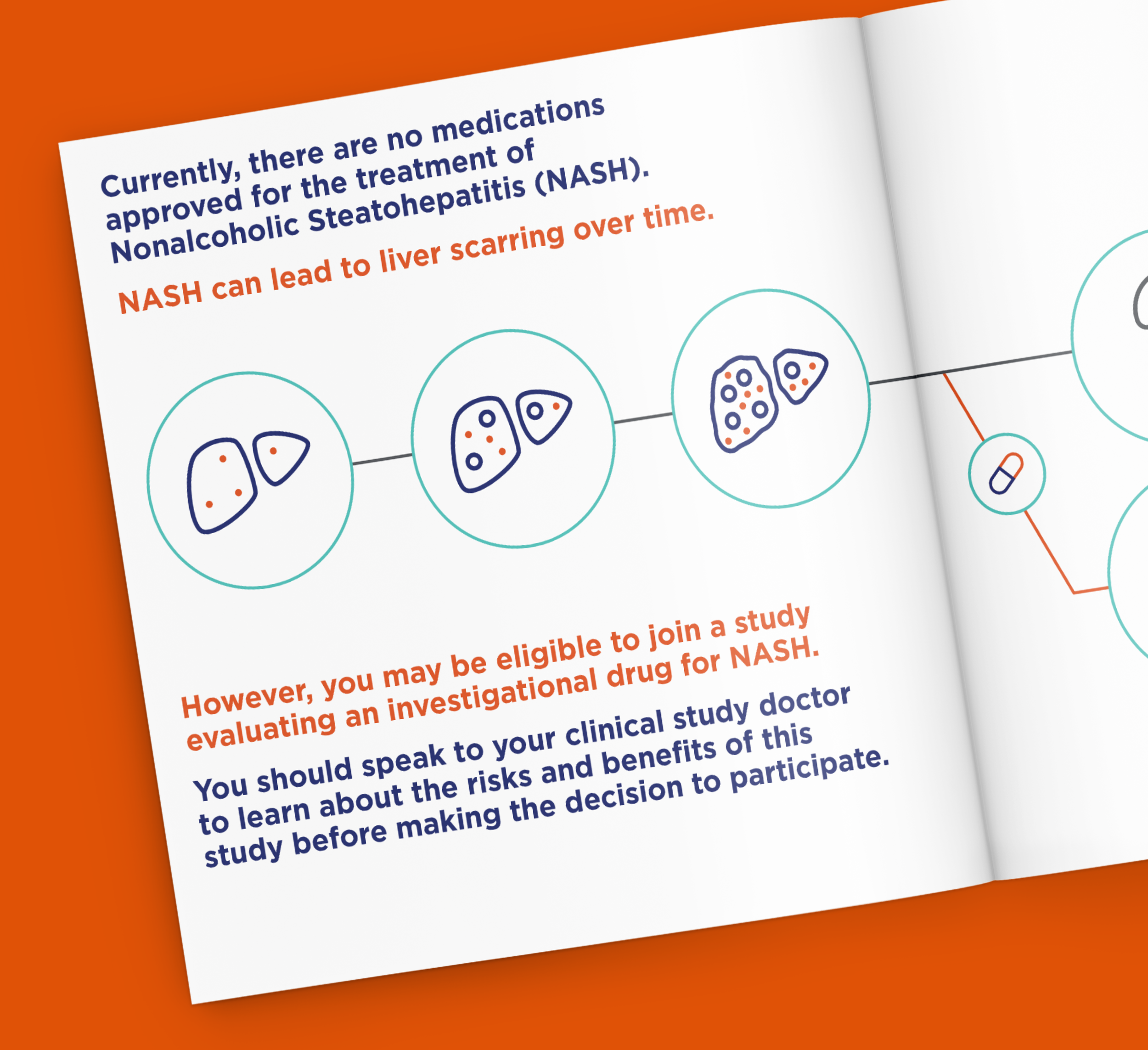 Currently, there are no medications approved for the treatment of Nonalcoholic Steatohepatitis (NASH).

NASH can lead to liver scarring over time.

However, you may be eligible to join a study evaluating an investigational drug for NASH.

You should speak to your clinical study doctor to learn about the risks and benefits of this study before making the decision to participate.