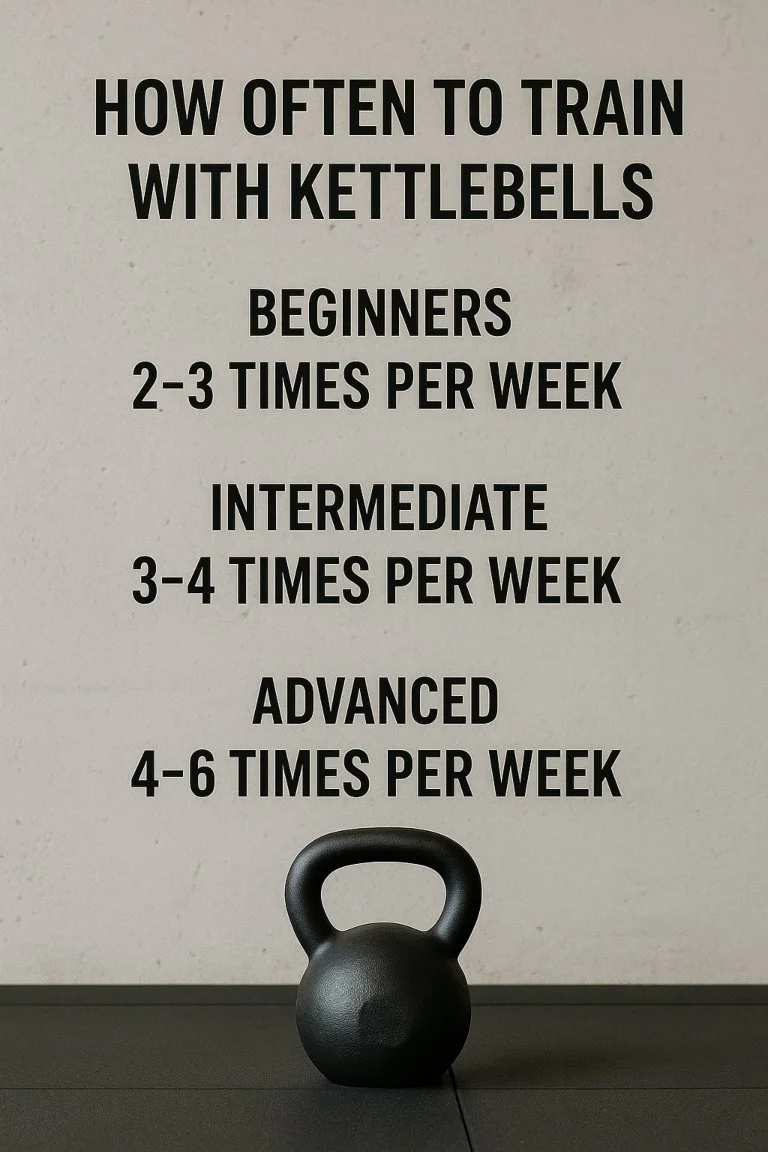 HOW OFTEN TO TRAIN WITH KETTLEBELLS

BEGINNERS
2–3 TIMES PER WEEK

INTERMEDIATE
3–4 TIMES PER WEEK

ADVANCED
4–6 TIMES PER WEEK