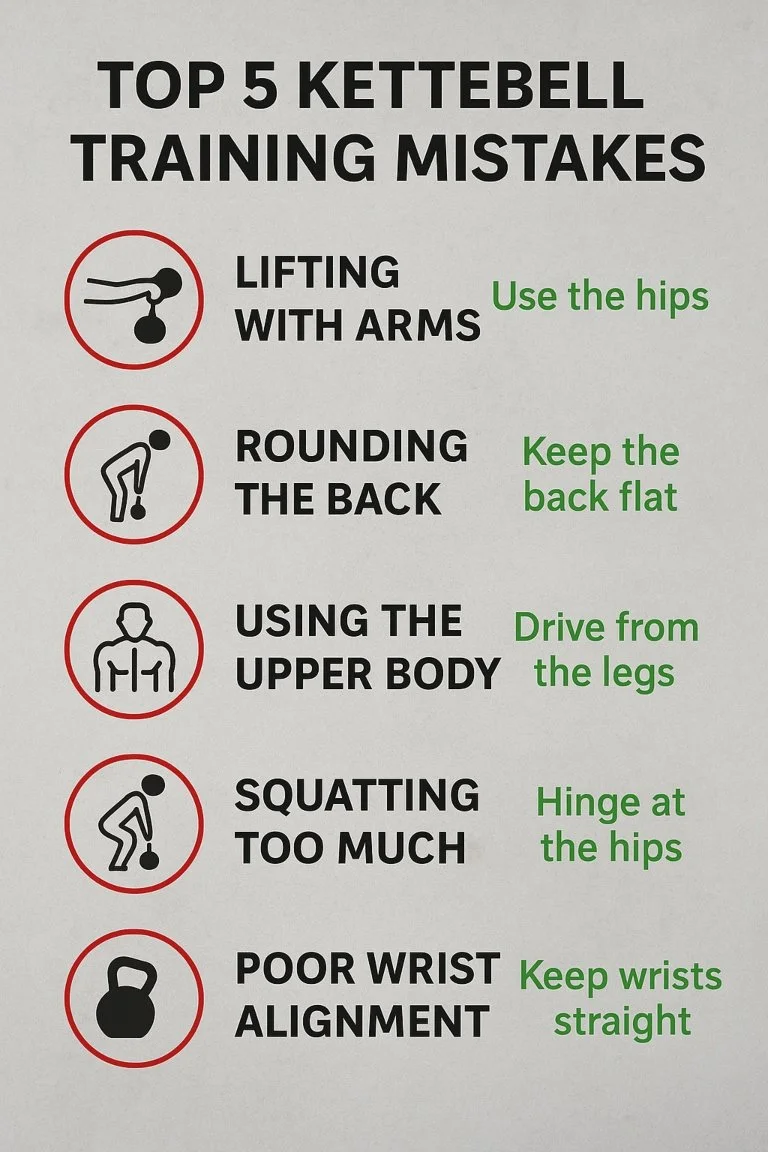 TOP 5 KETTEBELL TRAINING MISTAKES

LIFTING WITH ARMS
Use the hips

ROUNDING THE BACK
Keep the back flat

USING THE UPPER BODY
Drive from the legs

SQUATTING TOO MUCH
Hinge at the hips

POOR WRIST ALIGNMENT
Keep wrists straight