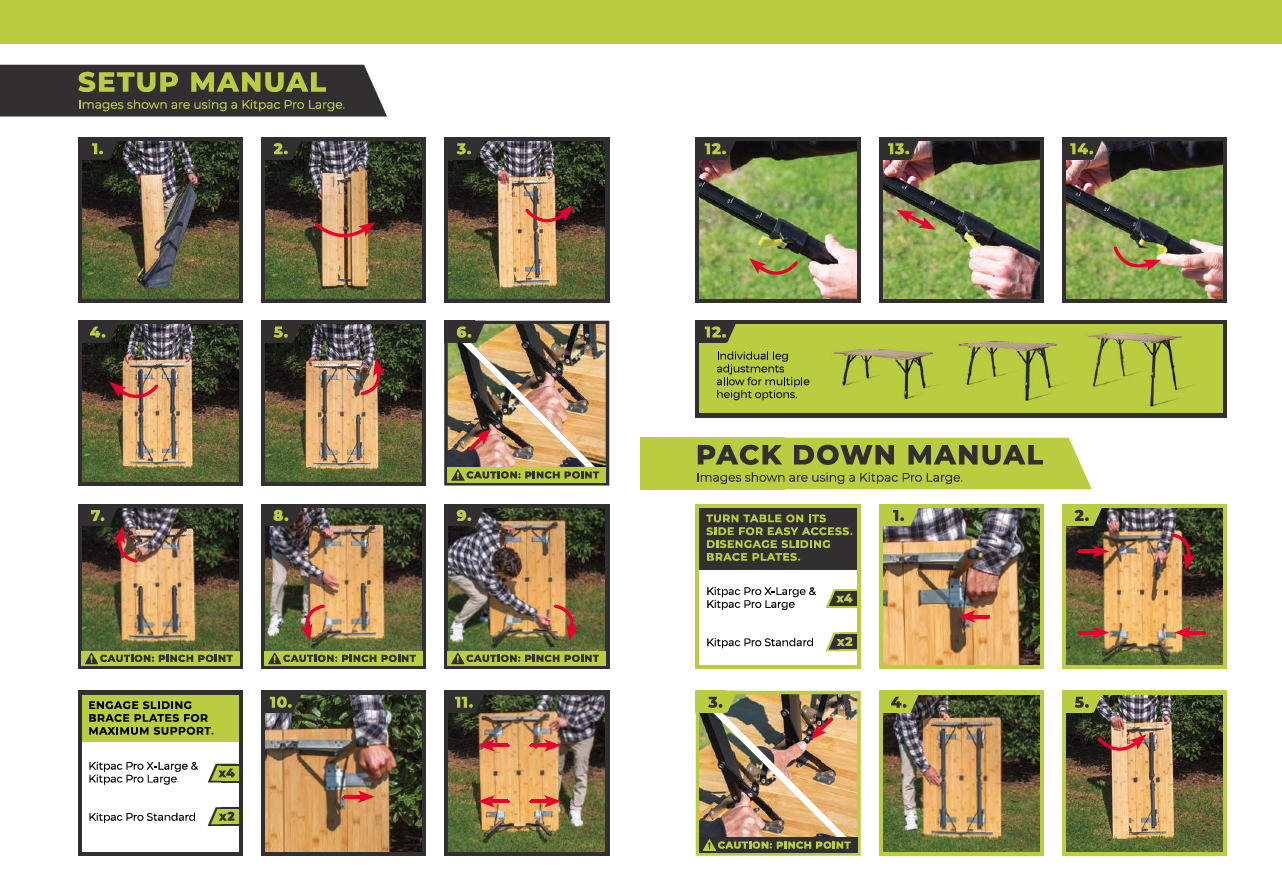 SETUP MANUAL
Images shown are using a Kitpac Pro Large.

1.

2.

3.

4.

5.

6.
CAUTION: PINCH POINT

7.
CAUTION: PINCH POINT

8.
CAUTION: PINCH POINT

9.
CAUTION: PINCH POINT

ENGAGE SLIDING BRACE PLATES FOR MAXIMUM SUPPORT.

Kitpac Pro X-Large & Kitpac Pro Large x4

Kitpac Pro Standard x2

10.

11.

12.

13.

14.

12.
Individual leg adjustments allow for multiple height options.

PACK DOWN MANUAL
Images shown are using a Kitpac Pro Large.

TURN TABLE ON ITS SIDE FOR EASY ACCESS. DISENGAGE SLIDING BRACE PLATES.

Kitpac Pro X-Large & Kitpac Pro Large x4

Kitpac Pro Standard x2

1.

2.

3.
CAUTION: PINCH POINT

4.

5.