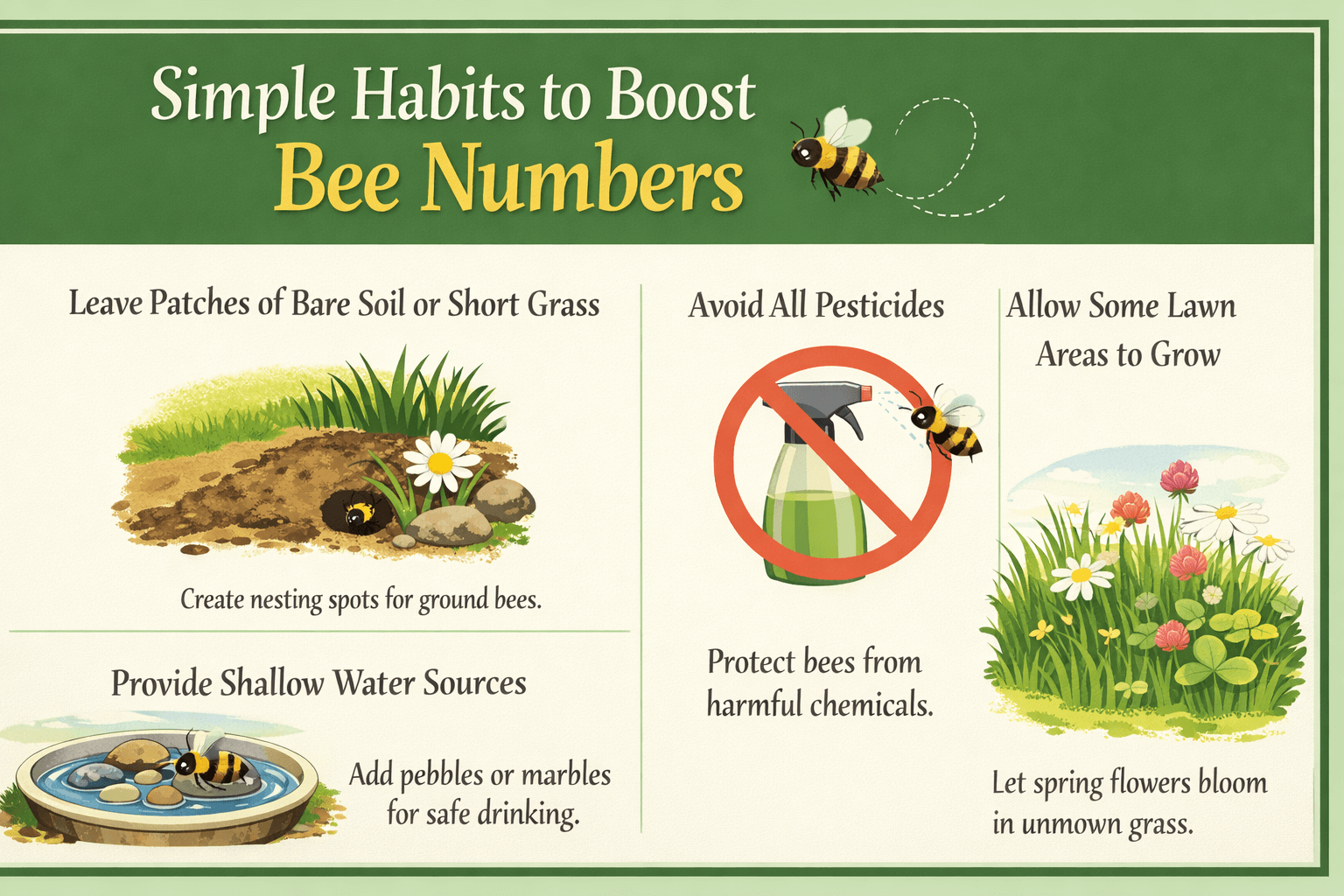 Simple Habits to Boost
Bee Numbers

Leave Patches of Bare Soil or Short Grass

Create nesting spots for ground bees.

Provide Shallow Water Sources

Add pebbles or marbles for safe drinking.

Avoid All Pesticides

Protect bees from harmful chemicals.

Allow Some Lawn Areas to Grow

Let spring flowers bloom in unmown grass.