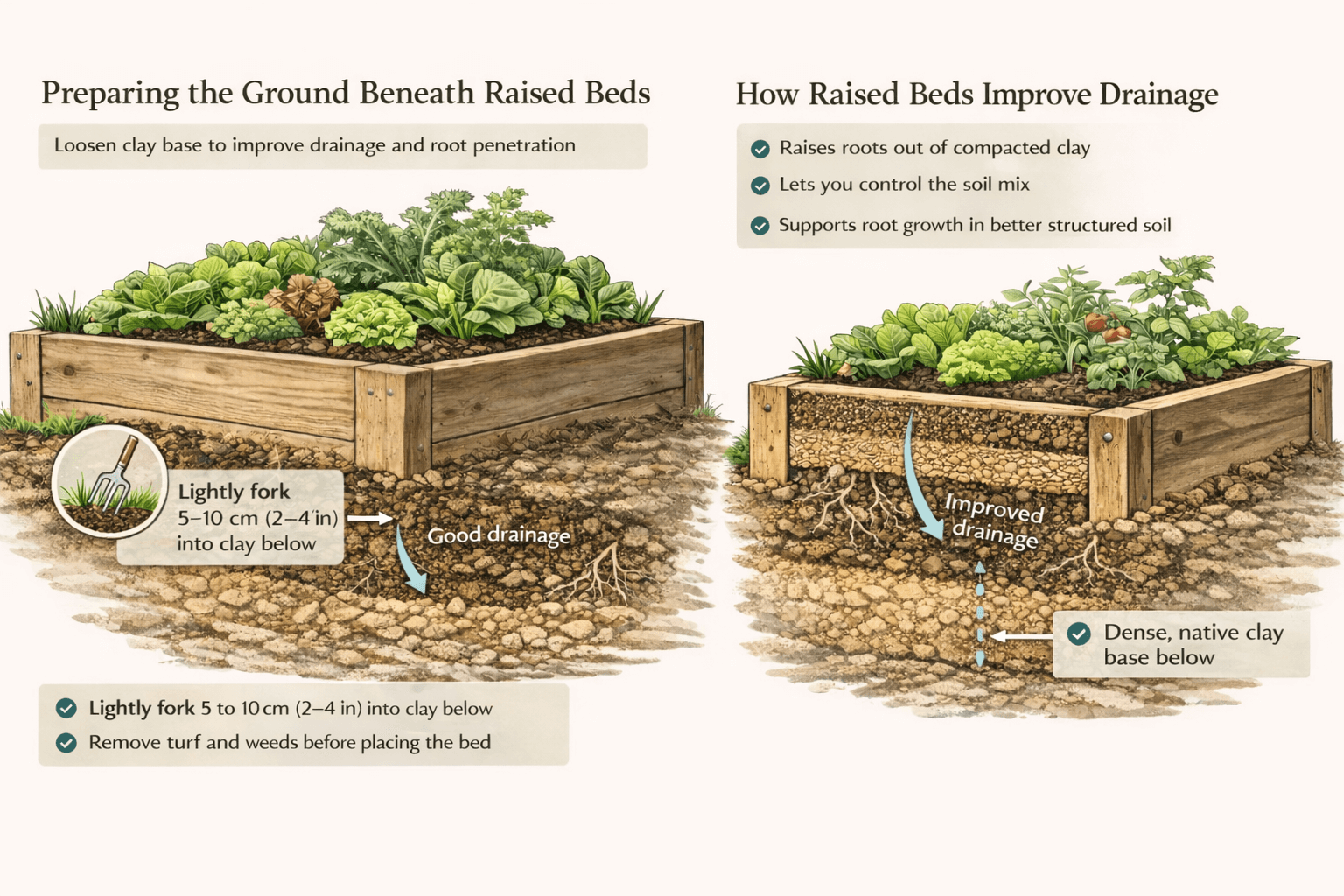 Preparing the Ground Beneath Raised Beds

Loosen clay base to improve drainage and root penetration

Lightly fork 5–10 cm (2–4 in) into clay below

Good drainage

Lightly fork 5 to 10 cm (2–4 in) into clay below
Remove turf and weeds before placing the bed

How Raised Beds Improve Drainage

Raises roots out of compacted clay
Lets you control the soil mix
Supports root growth in better structured soil

Improved drainage

Dense, native clay base below