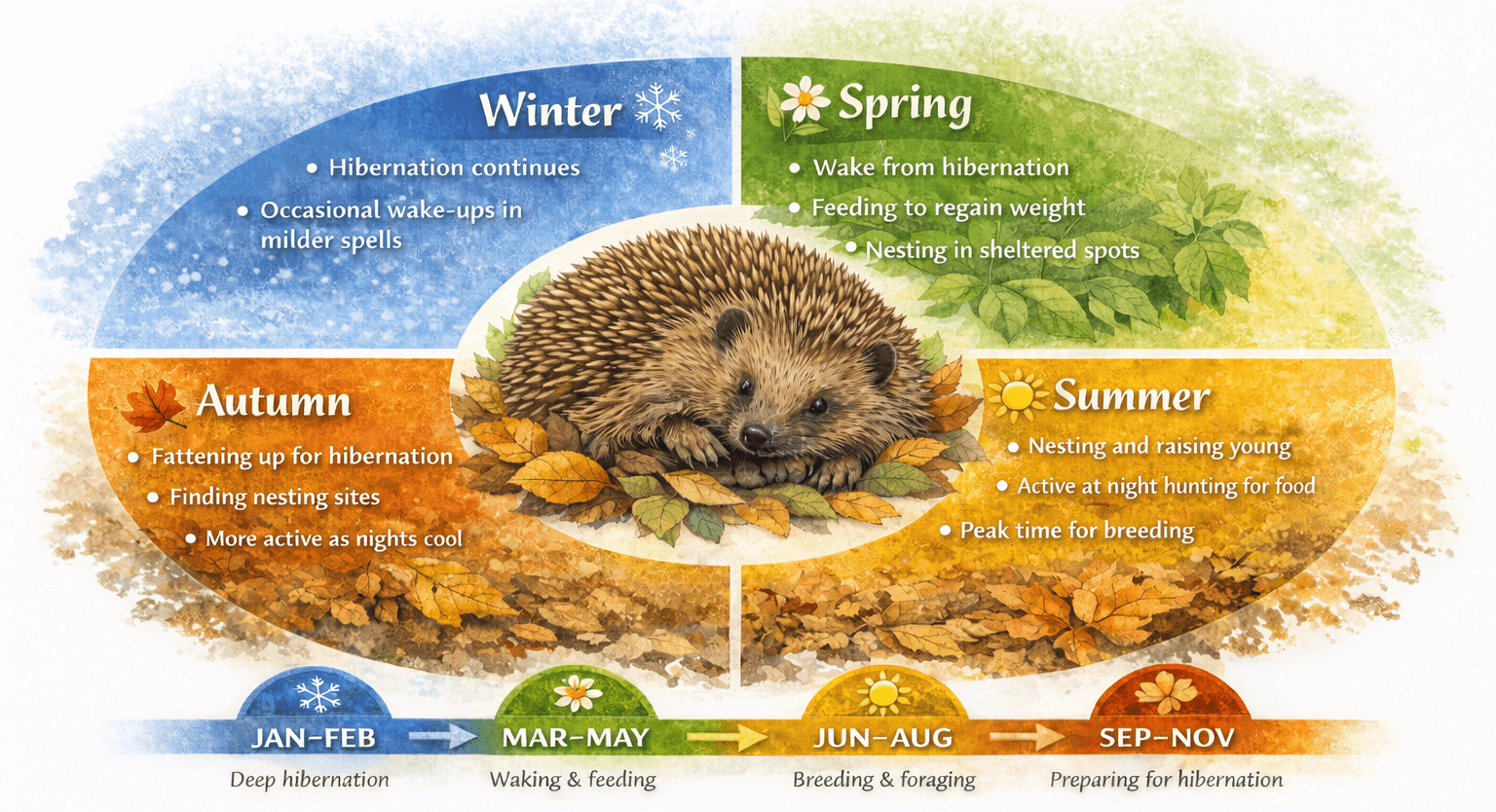 Winter

• Hibernation continues
• Occasional wake-ups in milder spells

Spring

• Wake from hibernation
• Feeding to regain weight
• Nesting in sheltered spots

Autumn

• Fattening up for hibernation
• Finding nesting sites
• More active as nights cool

Summer

• Nesting and raising young
• Active at night hunting for food
• Peak time for breeding

JAN–FEB
Deep hibernation

MAR–MAY
Waking & feeding

JUN–AUG
Breeding & foraging

SEP–NOV
Preparing for hibernation