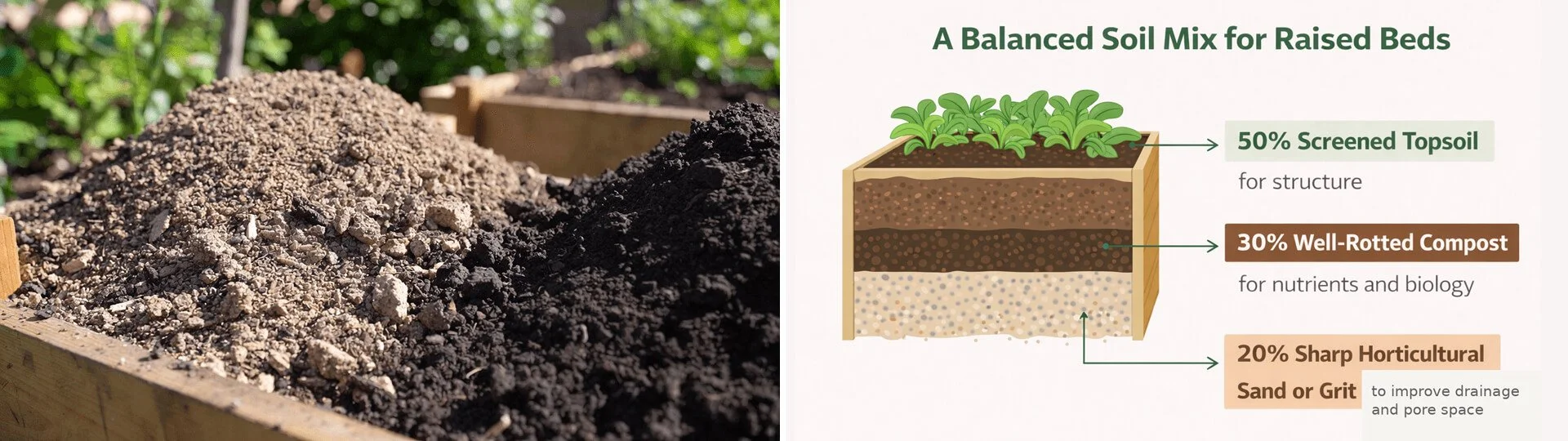 A Balanced Soil Mix for Raised Beds

50% Screened Topsoil
for structure

30% Well-Rotted Compost
for nutrients and biology

20% Sharp Horticultural Sand or Grit
to improve drainage and pore space